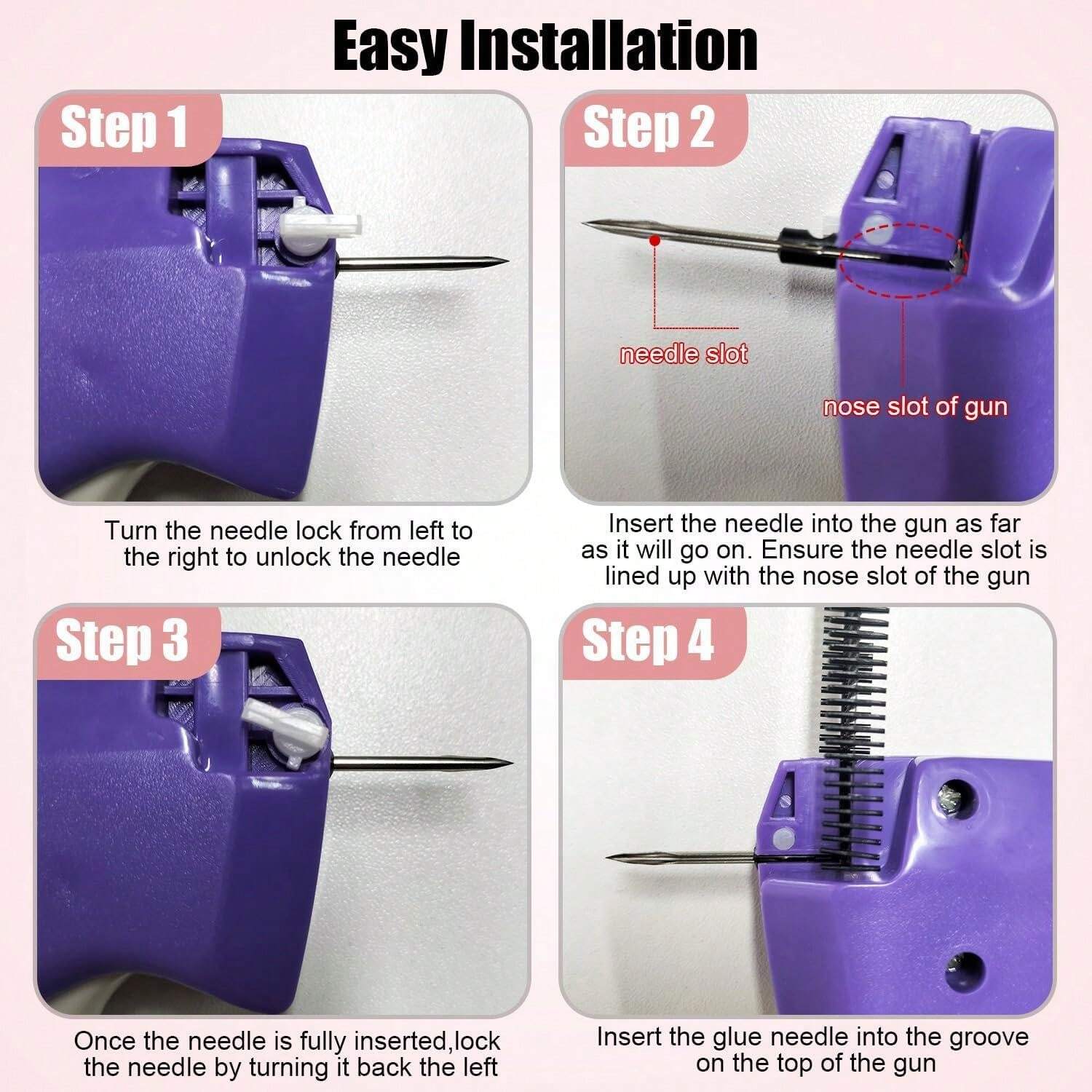 Easy Installation

Step 1

Turn the needle lock from left to the right to unlock the needle

Step 2

needle slot

nose slot of gun

Insert the needle into the gun as far as it will go on. Ensure the needle slot is lined up with the nose slot of the gun

Step 3

Once the needle is fully inserted,lock the needle by turning it back the left

Step 4

Insert the glue needle into the groove on the top of the gun