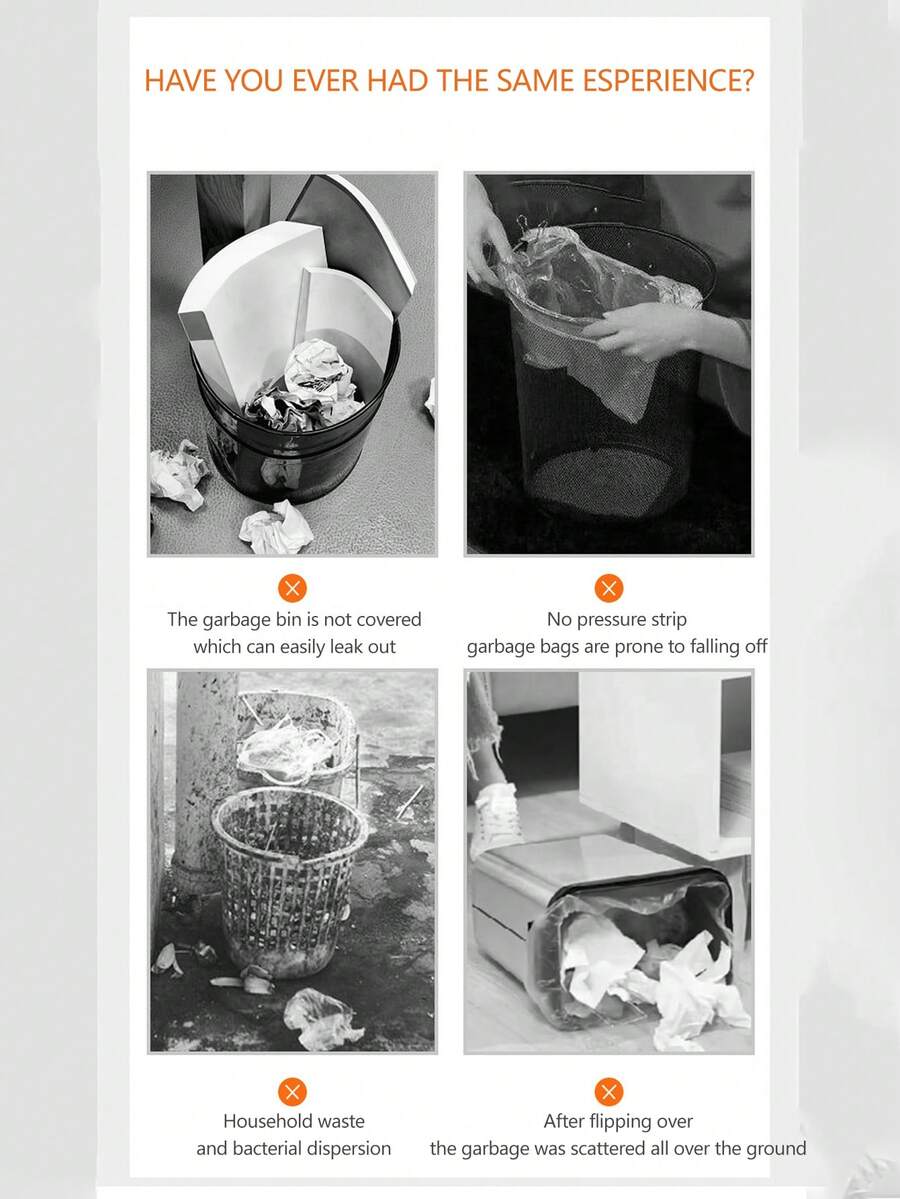 HAVE YOU EVER HAD THE SAME ESPERIENCE?

The garbage bin is not covered which can easily leak out

No pressure strip garbage bags are prone to falling off

Household waste and bacterial dispersion

After flipping over the garbage was scattered all over the ground