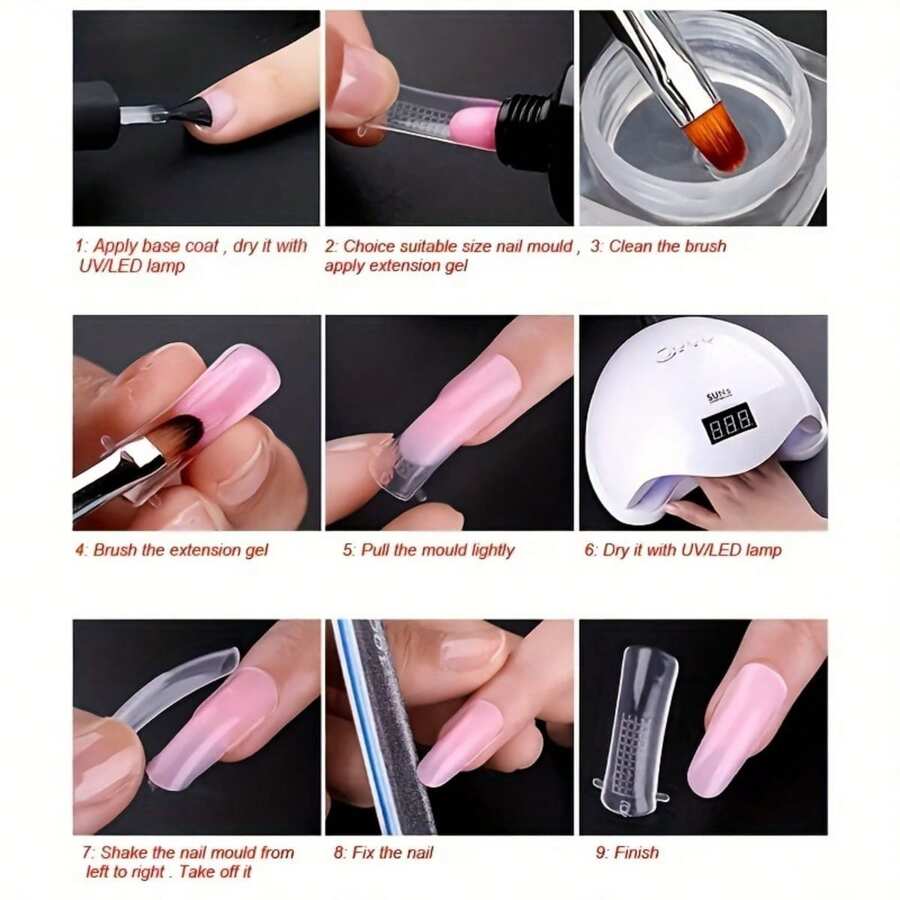 1: Apply base coat , dry it with UV/LED lamp

2: Choice suitable size nail mould , apply extension gel

3: Clean the brush

SUN5

888

4: Brush the extension gel

5: Pull the mould lightly

6: Dry it with UV/LED lamp

7: Shake the nail mould from left to right . Take off it

8: Fix the nail

9: Finish