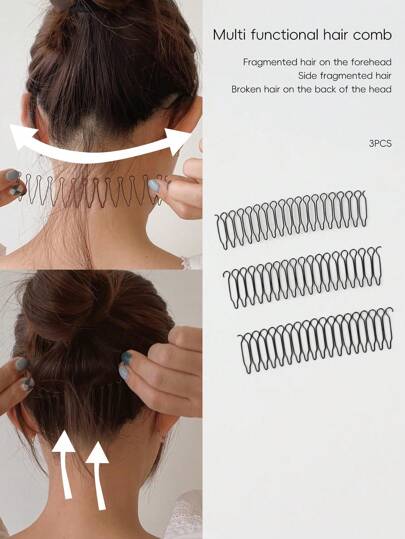 Multi functional hair comb

Fragmented hair on the forehead
Side fragmented hair
Broken hair on the back of the head

3PCS