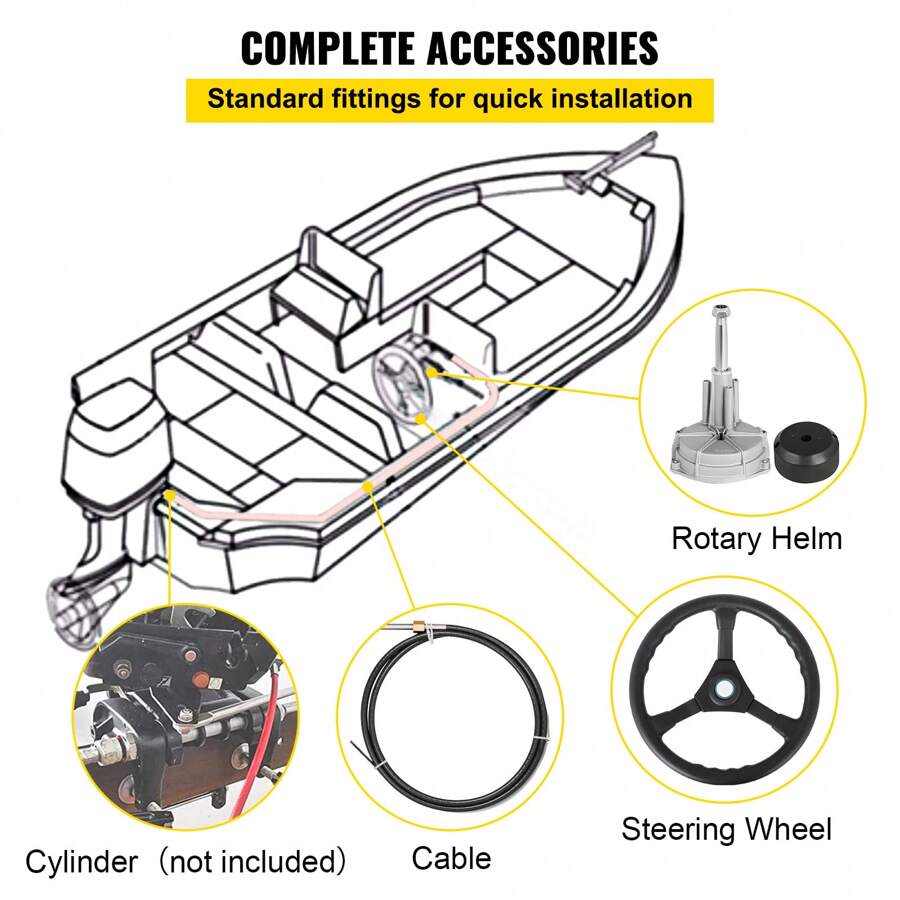 COMPLETE ACCESSORIES

Standard fittings for quick installation

Rotary Helm

Steering Wheel

Cylinder （not included）

Cable