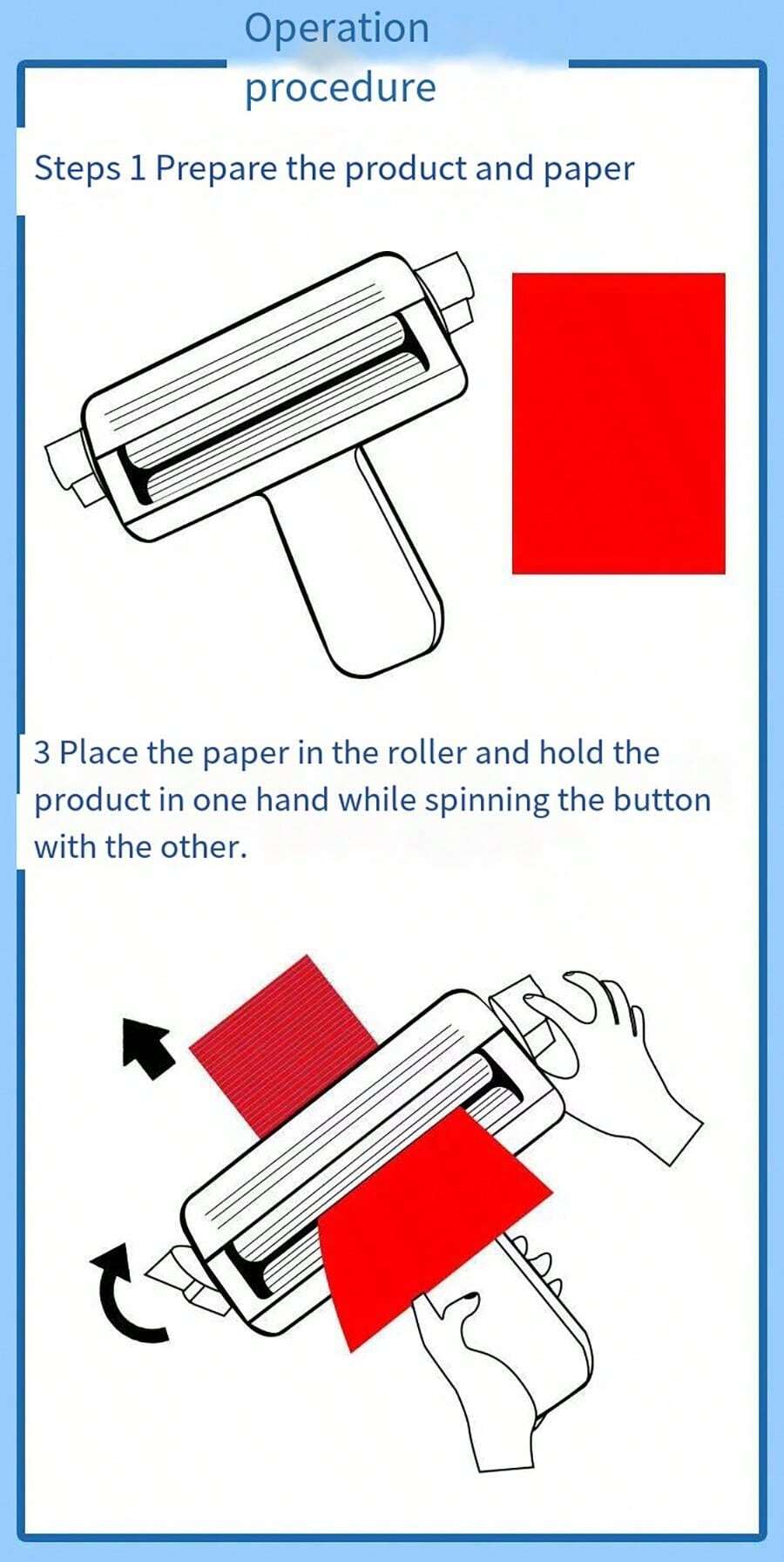 Operation procedure

Steps 1 Prepare the product and paper

3 Place the paper in the roller and hold the product in one hand while spinning the button with the other.