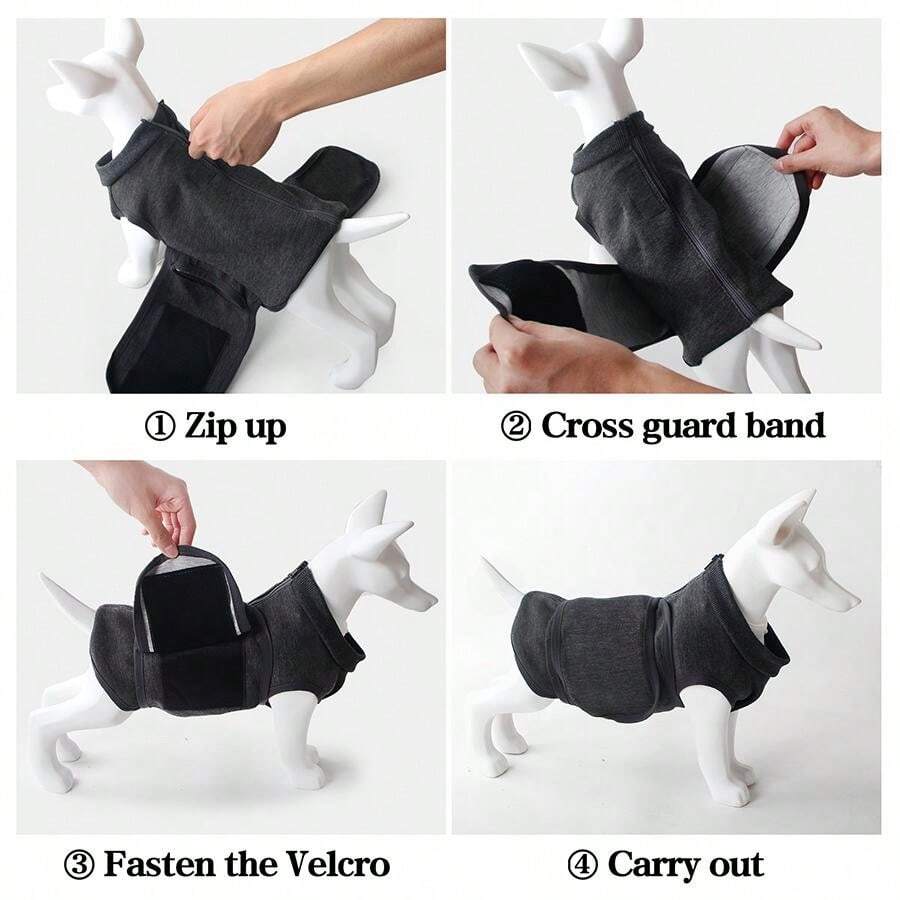 ① Zip up

② Cross guard band

③ Fasten the Velcro

④ Carry out