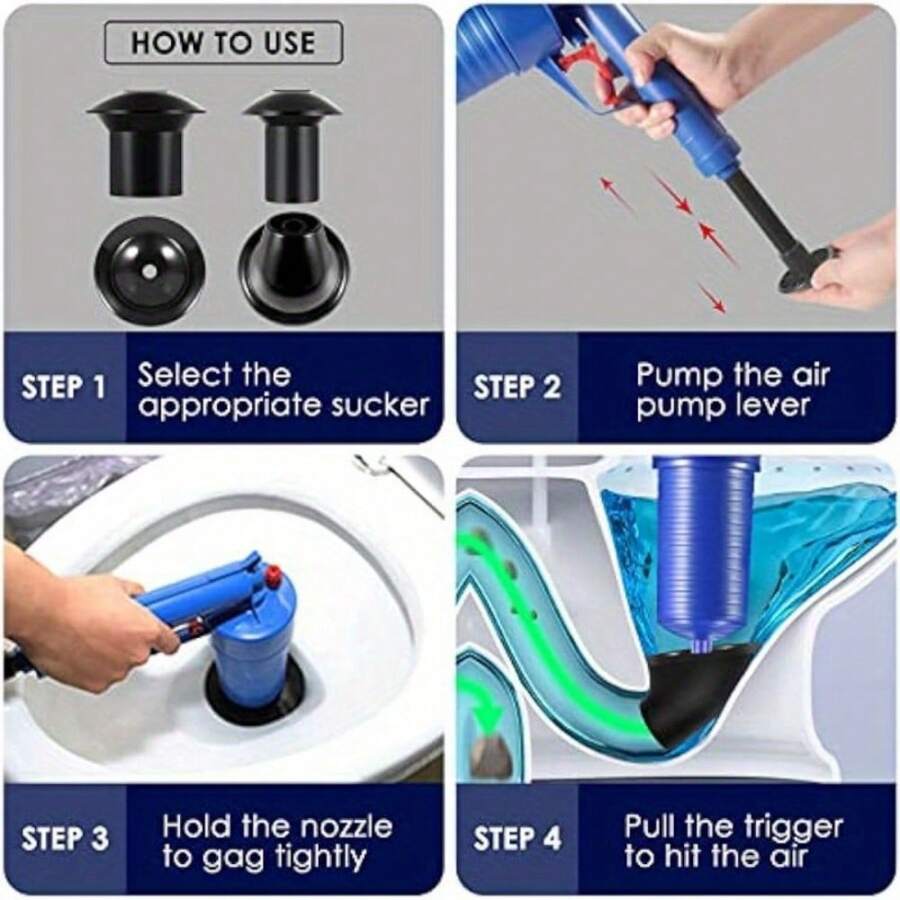 HOW TO USE

STEP 1 Select the appropriate sucker

STEP 2 Pump the air pump lever

STEP 3 Hold the nozzle to gag tightly

STEP 4 Pull the trigger to hit the air