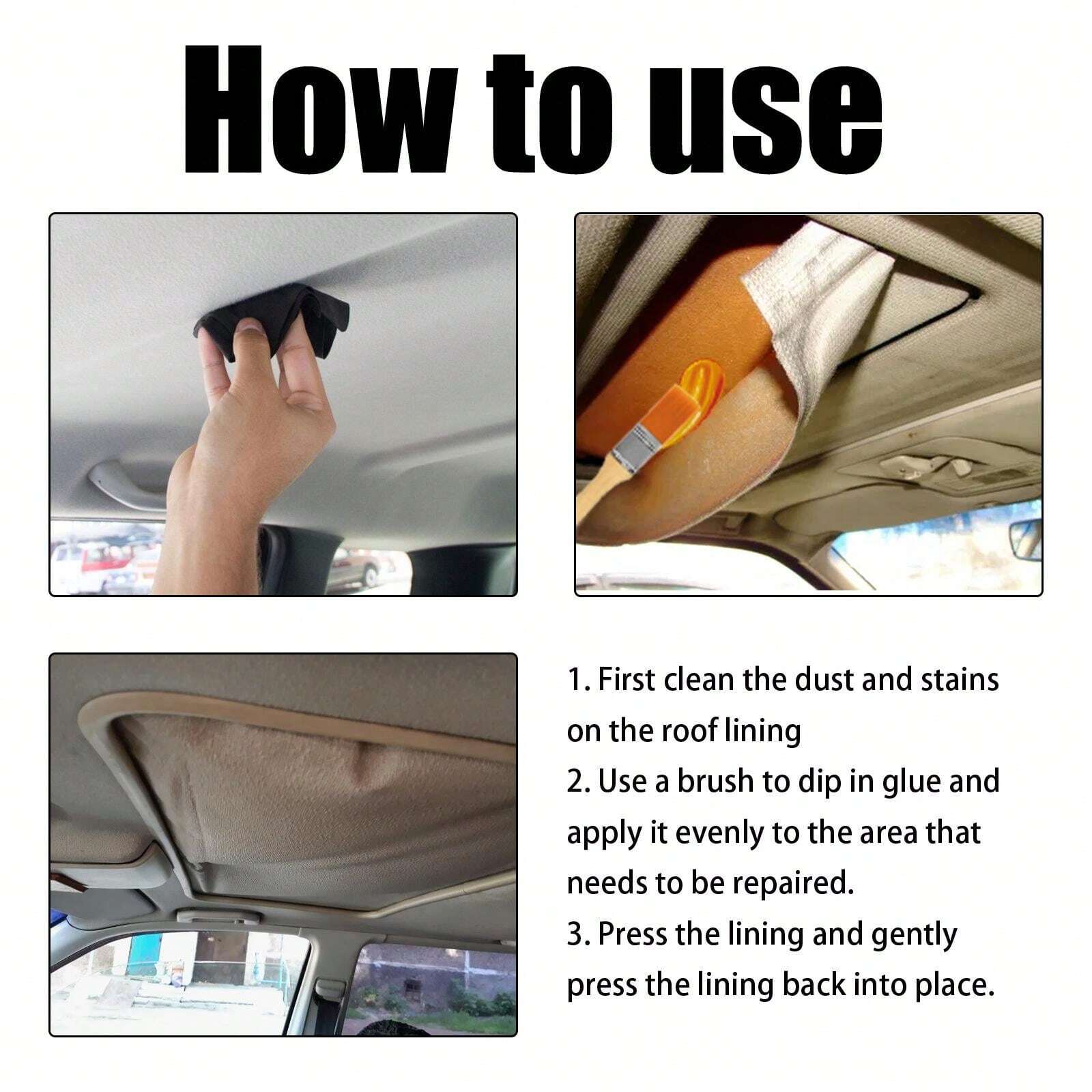 How to use

1. First clean the dust and stains on the roof lining
2. Use a brush to dip in glue and apply it evenly to the area that needs to be repaired.
3. Press the lining and gently press the lining back into place.