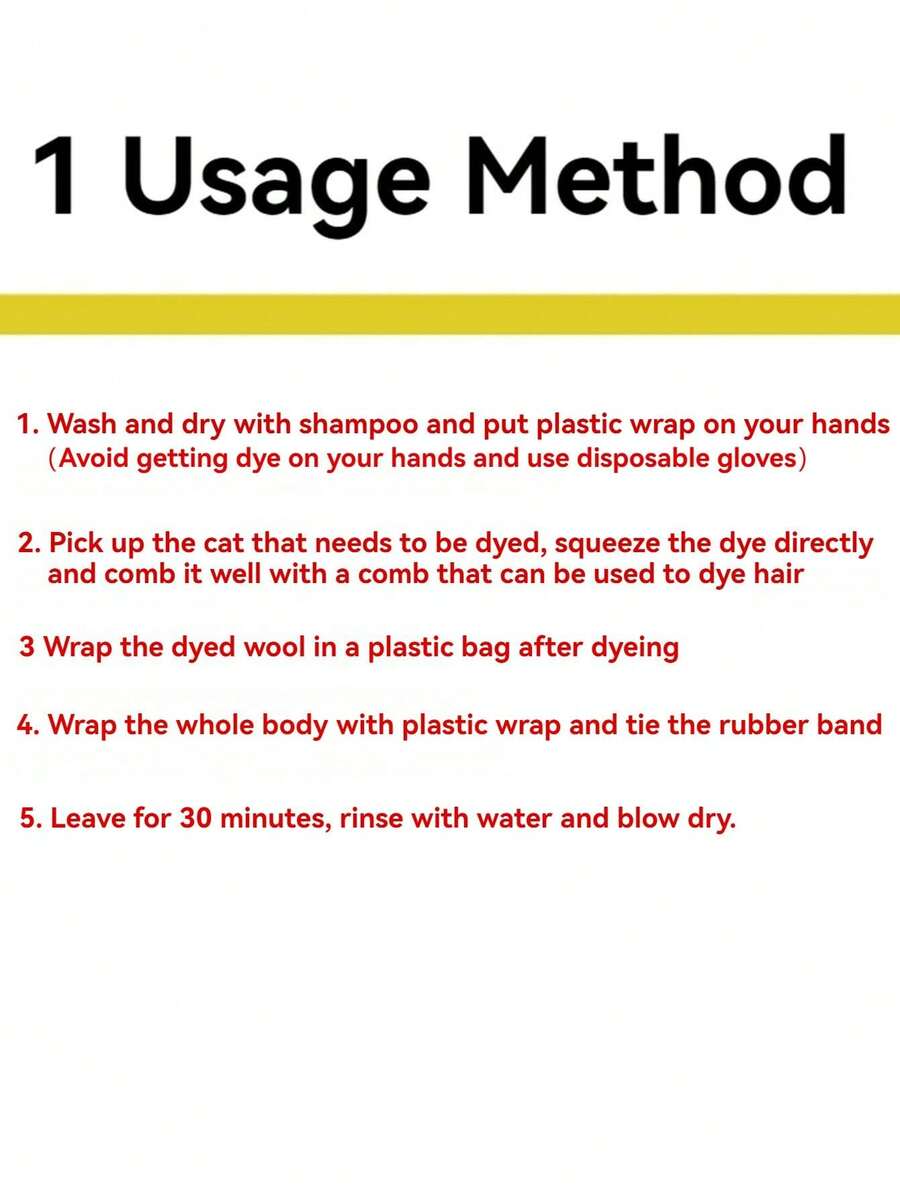 1 Usage Method

1. Wash and dry with shampoo and put plastic wrap on your hands (Avoid getting dye on your hands and use disposable gloves)

2. Pick up the cat that needs to be dyed, squeeze the dye directly and comb it well with a comb that can be used to dye hair

3 Wrap the dyed wool in a plastic bag after dyeing

4. Wrap the whole body with plastic wrap and tie the rubber band

5. Leave for 30 minutes, rinse with water and blow dry.