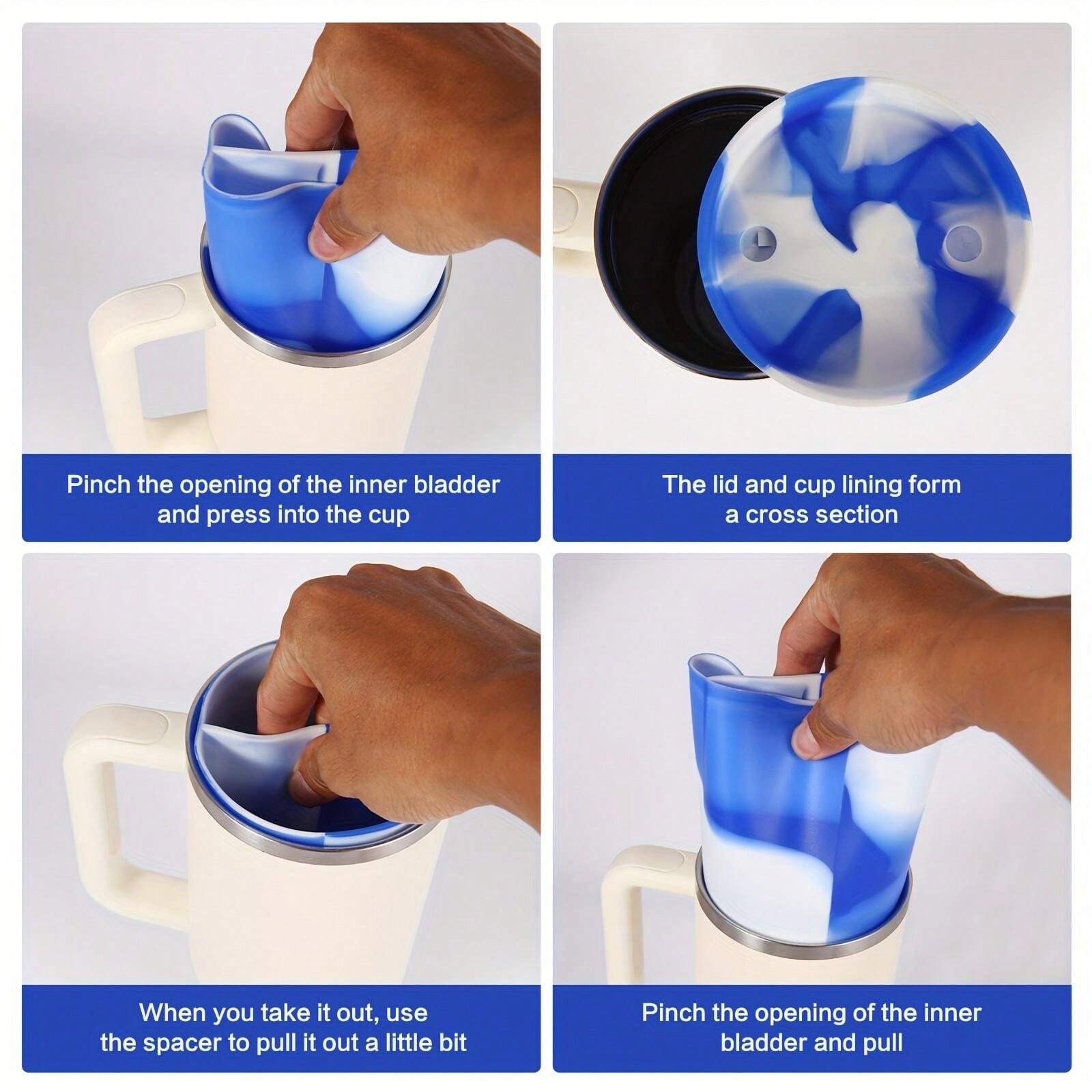 Pinch the opening of the inner bladder and press into the cup

The lid and cup lining form a cross section

When you take it out, use the spacer to pull it out a little bit

Pinch the opening of the inner bladder and pull