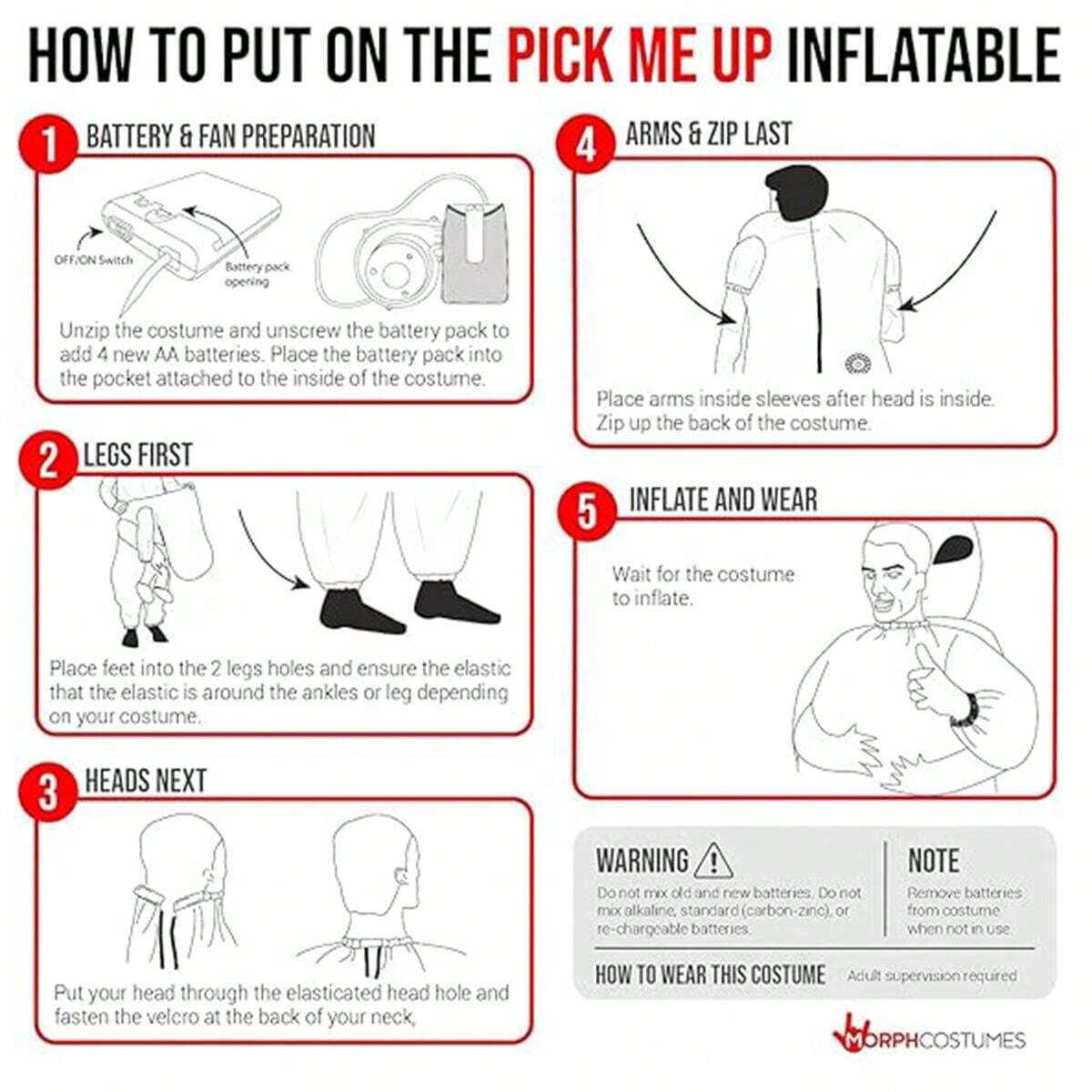 HOW TO PUT ON THE PICK ME UP INFLATABLE

1 BATTERY & FAN PREPARATION

OFF/ON Switch

Battery pack opening

Unzip the costume and unscrew the battery pack to add 4 new AA batteries. Place the battery pack into the pocket attached to the inside of the costume.

2 LEGS FIRST

Place feet into the 2 legs holes and ensure the elastic that the elastic is around the ankles or leg depending on your costume.

3 HEADS NEXT

Put your head through the elasticated head hole and fasten the velcro at the back of your neck,

4 ARMS & ZIP LAST

Place arms inside sleeves after head is inside. Zip up the back of the costume.

5 INFLATE AND WEAR

Wait for the costume to inflate.

WARNING

Do not mix old and new batteries. Do not mix alkaline, standard (carbon-zinc), or re-chargeable batteries.

NOTE

Remove batteries from costume when not in use.

HOW TO WEAR THIS COSTUME

Adult supervision required

MORPHCOSTUMES