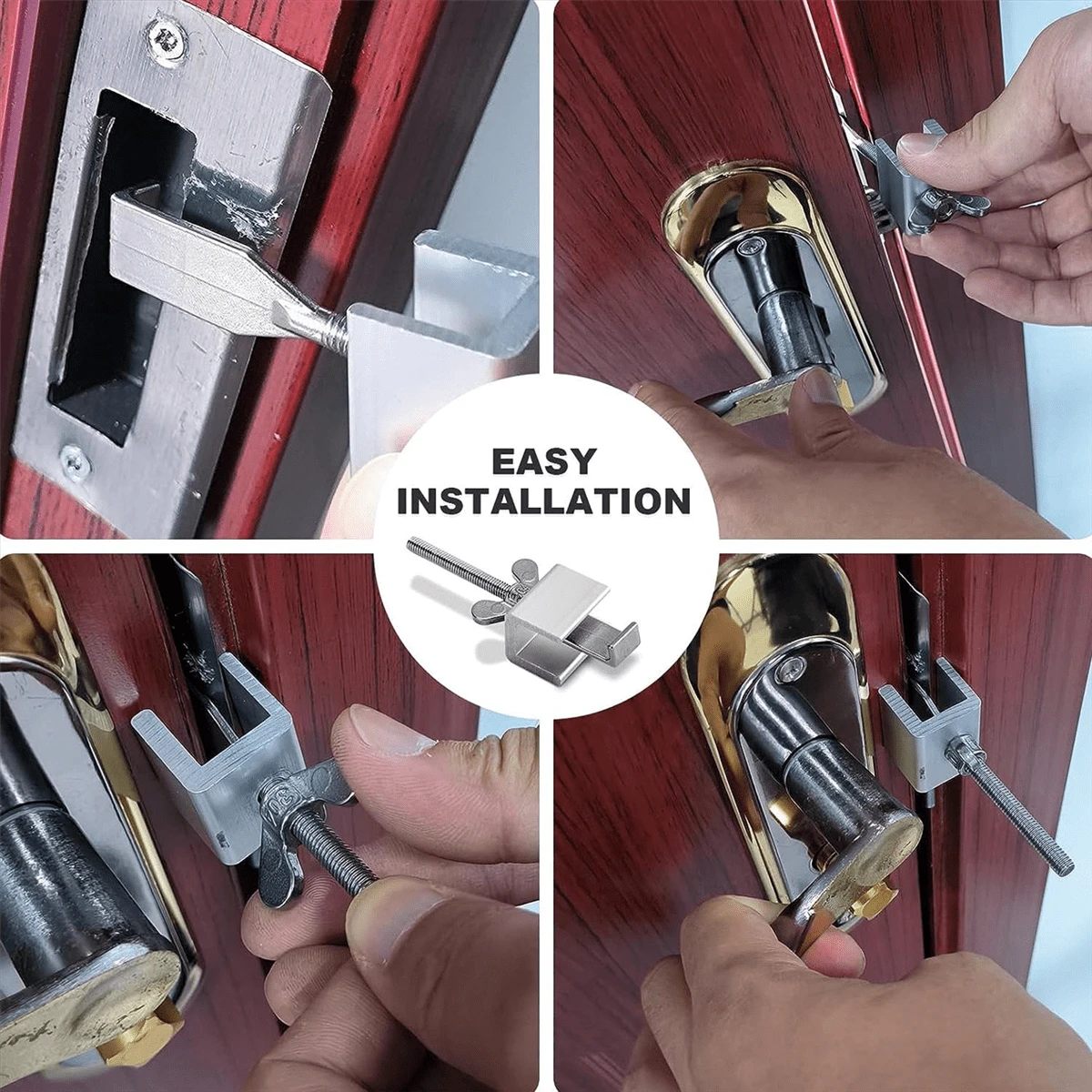 EASY
INSTALLATION