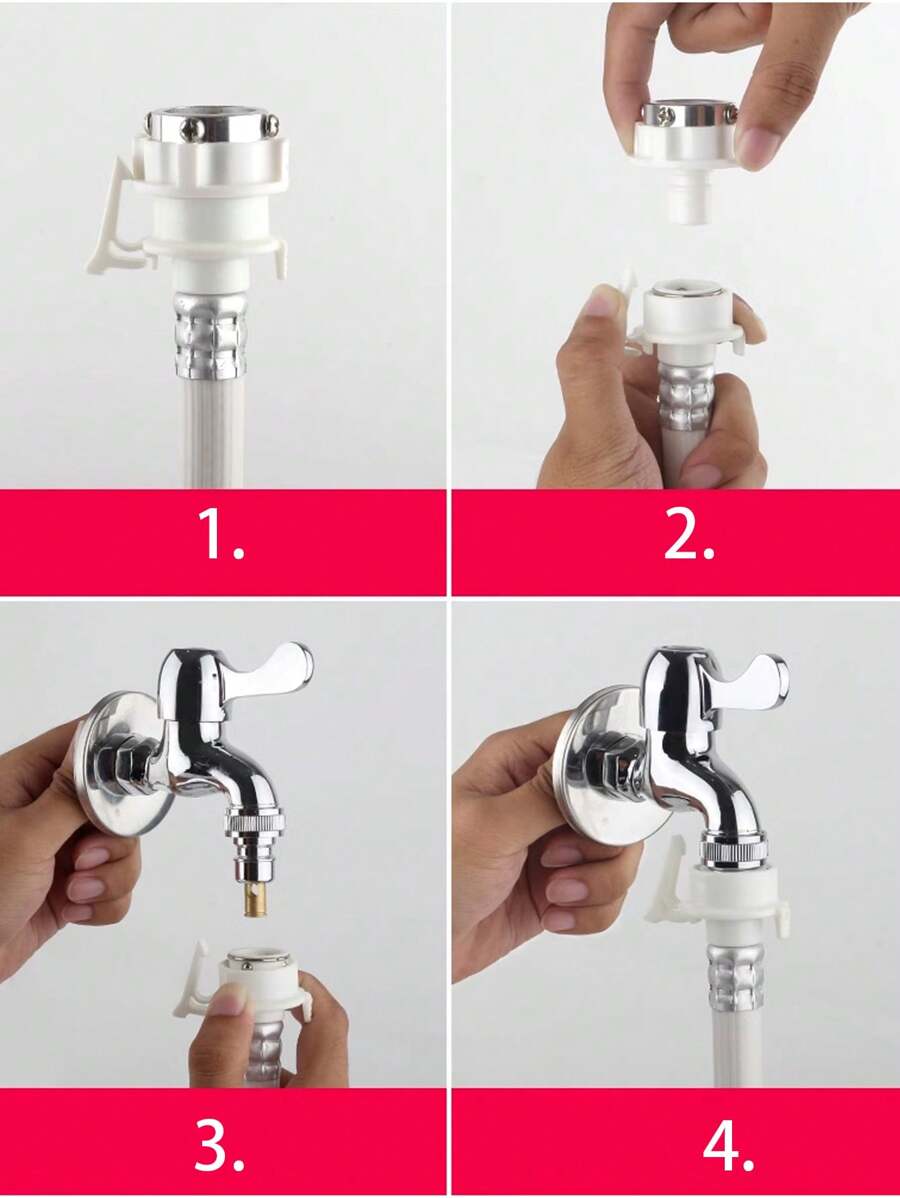 1.

2.

3.

4.