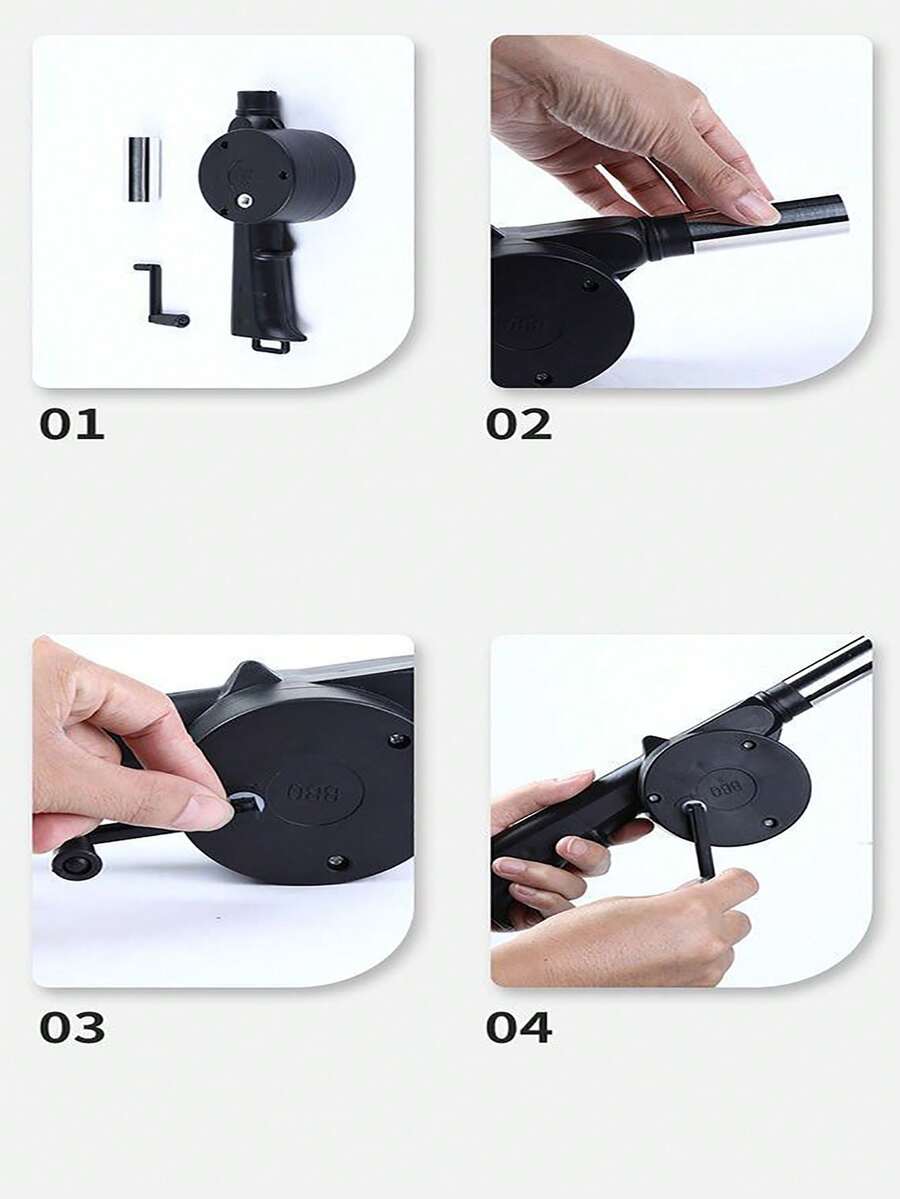 01

BBQ

02

BBQ

03

BBQ

04