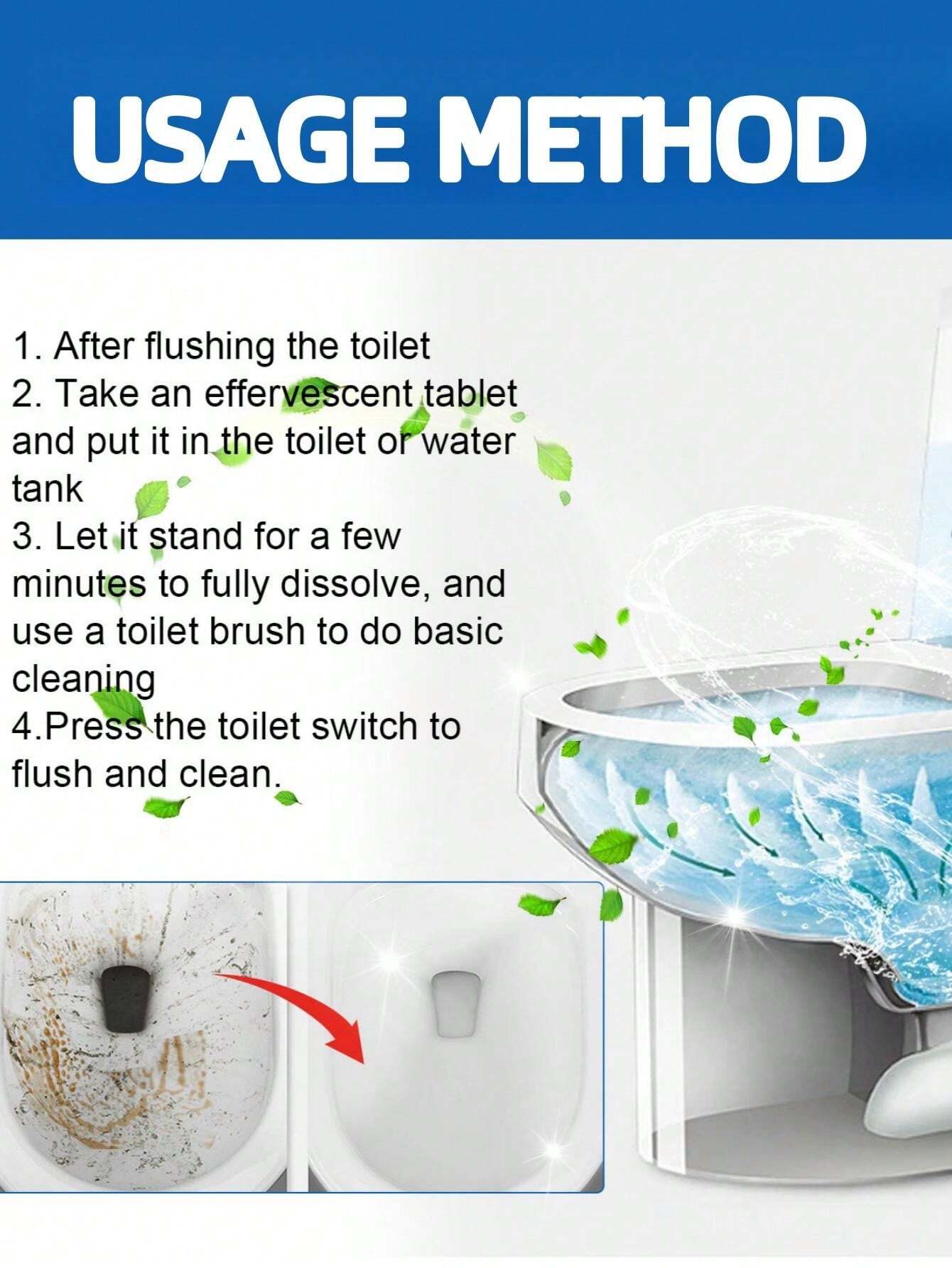 USAGE METHOD

1. After flushing the toilet
2. Take an effervescent tablet and put it in the toilet or water tank
3. Let it stand for a few minutes to fully dissolve, and use a toilet brush to do basic cleaning
4.Press the toilet switch to flush and clean.