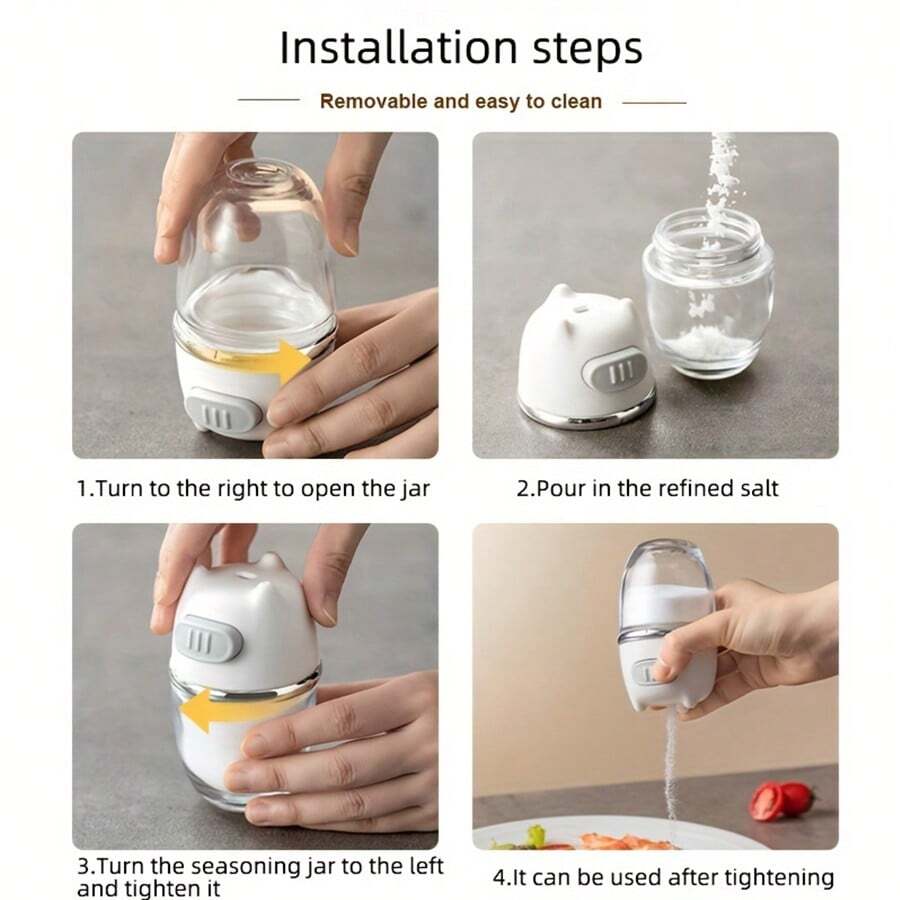 Installation steps

Removable and easy to clean

1.Turn to the right to open the jar

2.Pour in the refined salt

3.Turn the seasoning jar to the left and tighten it

4.It can be used after tightening