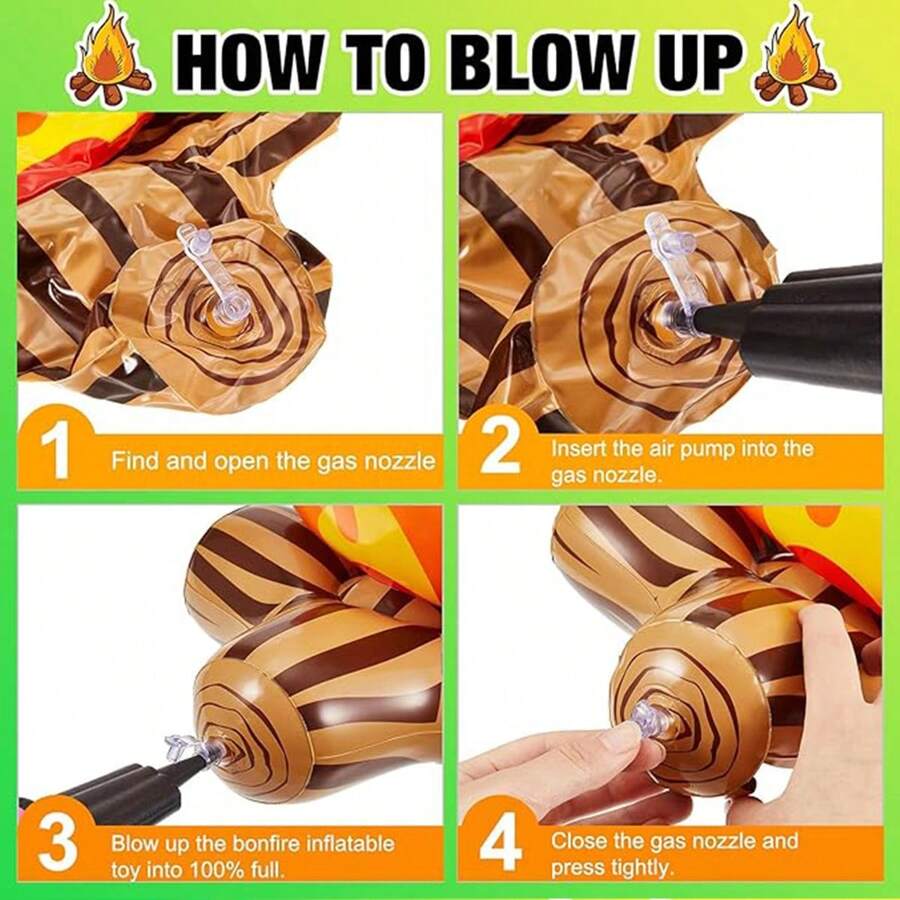 HOW TO BLOW UP

1 Find and open the gas nozzle

2 Insert the air pump into the gas nozzle.

3 Blow up the bonfire inflatable toy into 100% full.

4 Close the gas nozzle and press tightly.