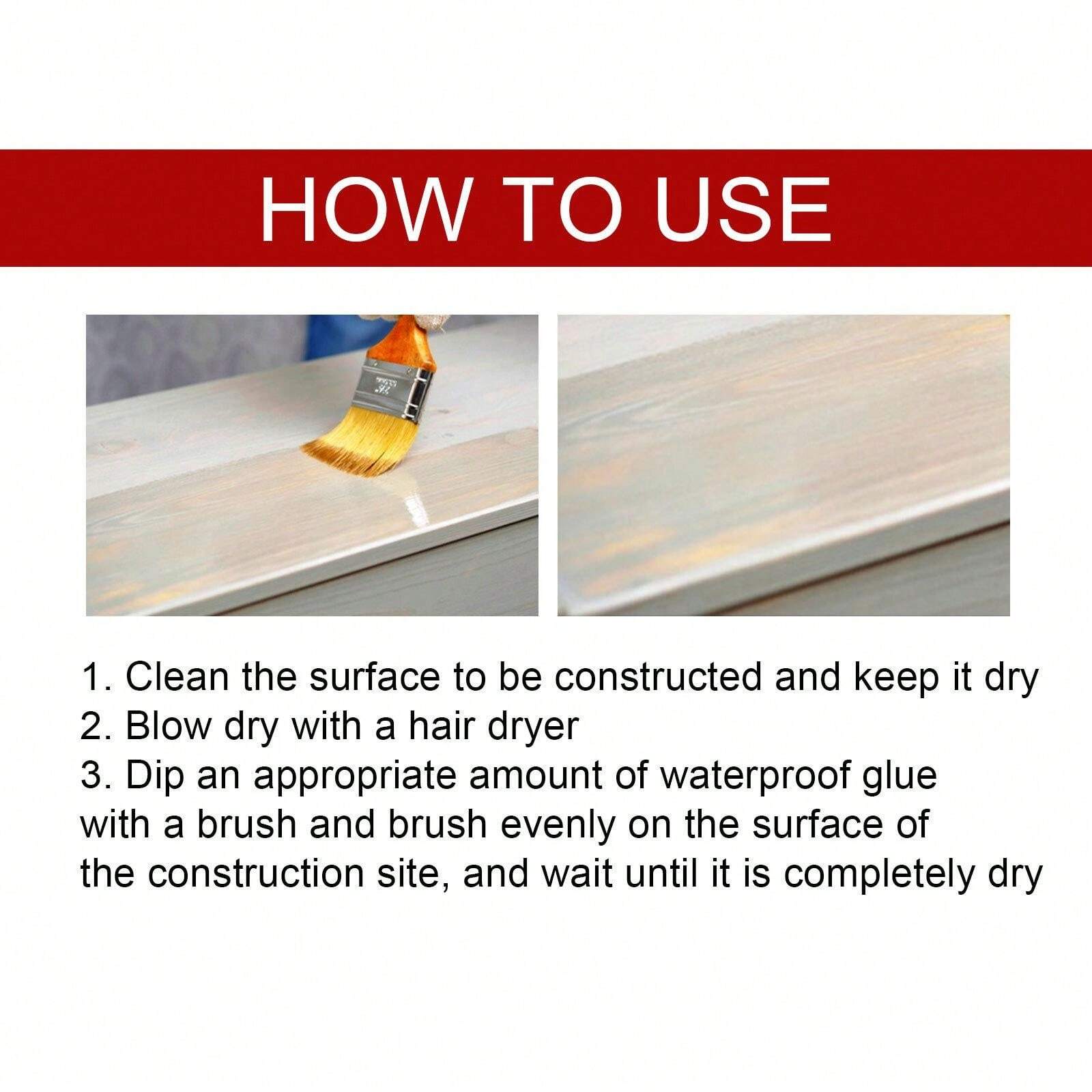 HOW TO USE

1. Clean the surface to be constructed and keep it dry
2. Blow dry with a hair dryer
3. Dip an appropriate amount of waterproof glue with a brush and brush evenly on the surface of the construction site, and wait until it is completely dry