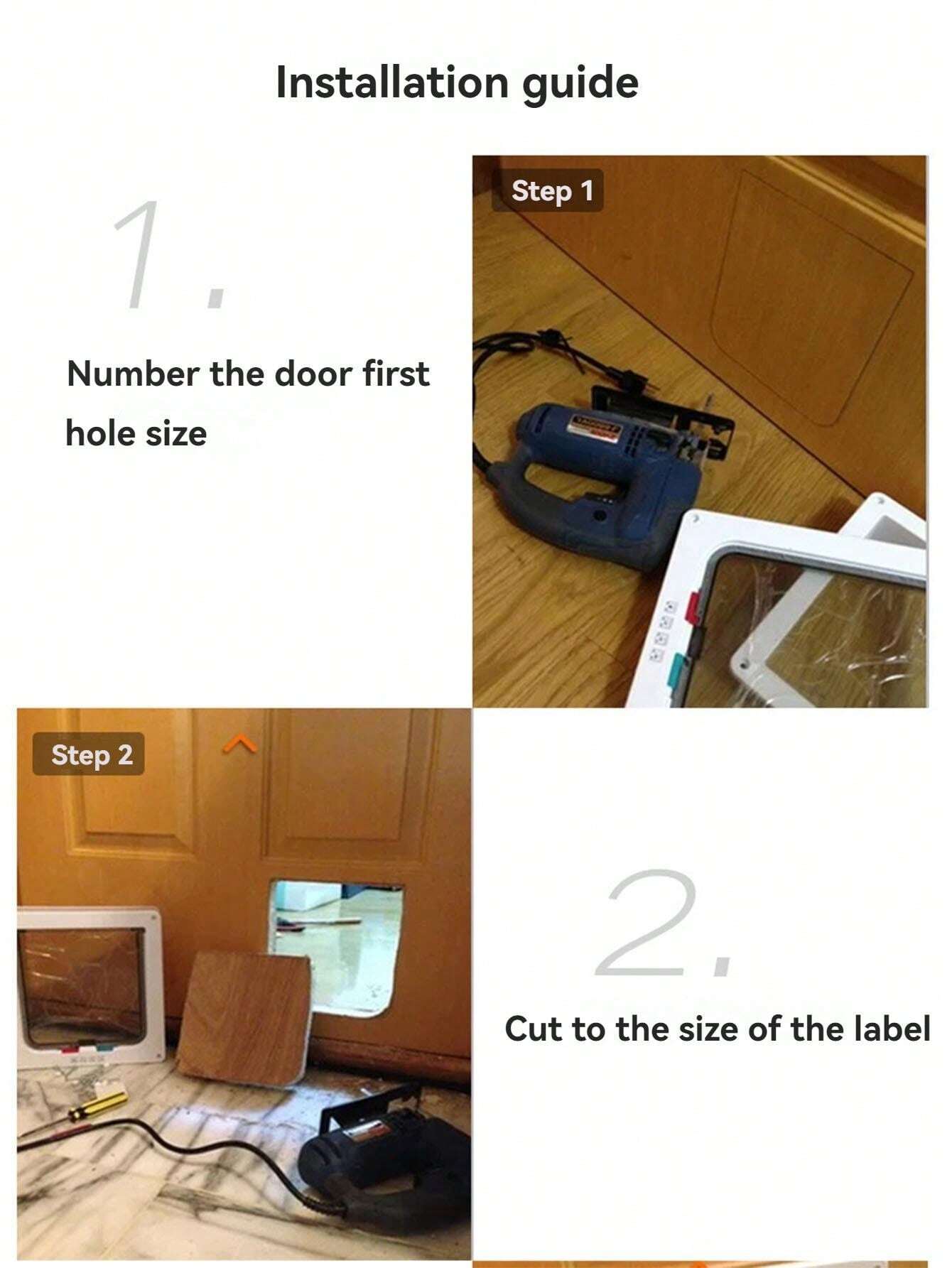 Installation guide

1.

Number the door first hole size

Step 1

Step 2

2.

Cut to the size of the label