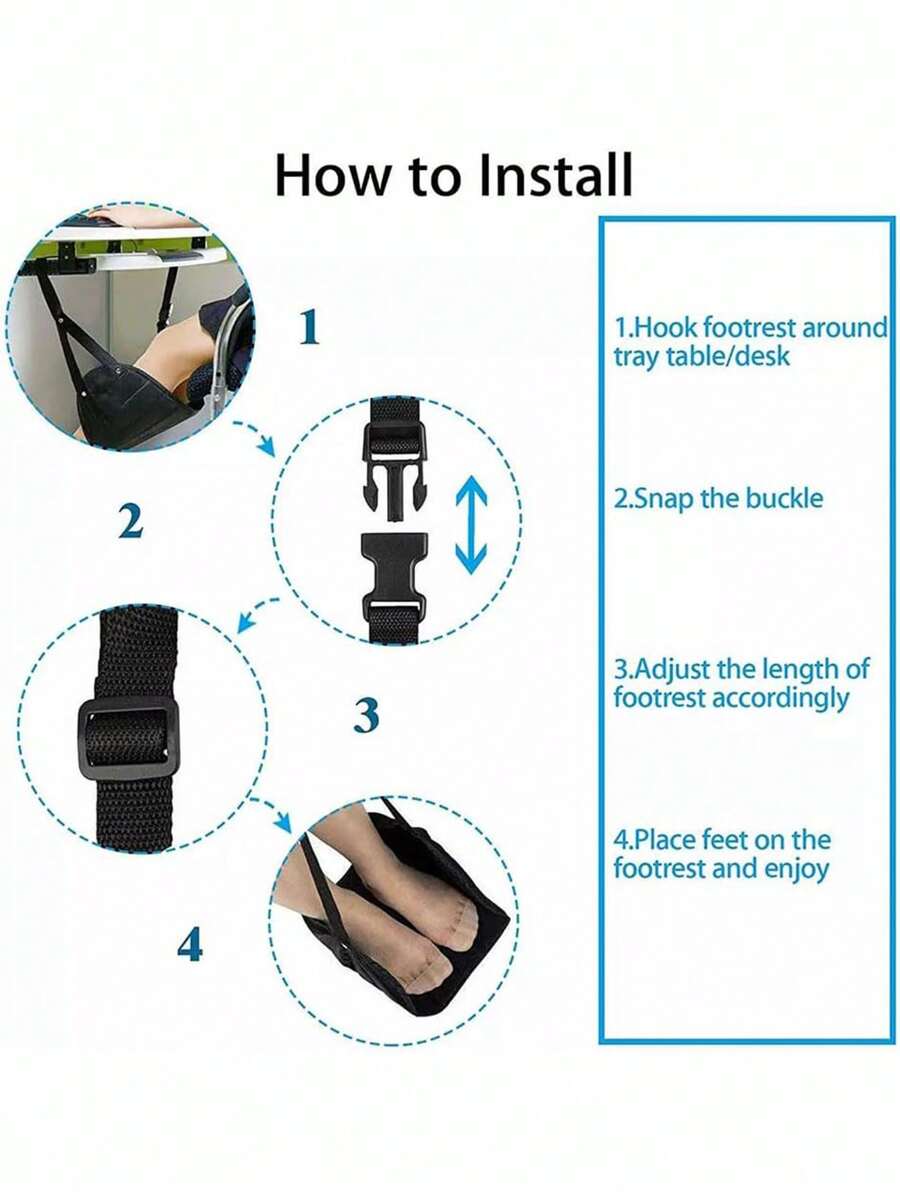 How to Install

1

2

3

4

1.Hook footrest around tray table/desk

2.Snap the buckle

3.Adjust the length of footrest accordingly

4.Place feet on the footrest and enjoy