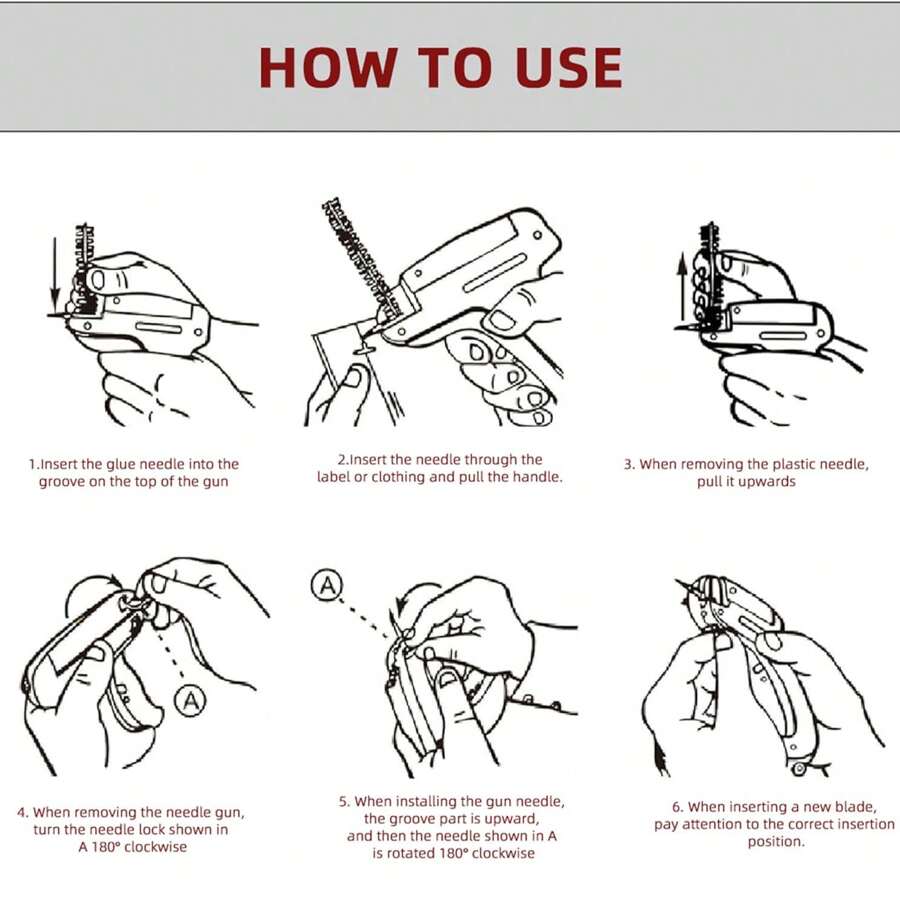 HOW TO USE

1.Insert the glue needle into the groove on the top of the gun

2.Insert the needle through the label or clothing and pull the handle.

3. When removing the plastic needle, pull it upwards

A

A

4. When removing the needle gun, turn the needle lock shown in A 180° clockwise

5. When installing the gun needle, the groove part is upward, and then the needle shown in A is rotated 180° clockwise

6. When inserting a new blade, pay attention to the correct insertion position.