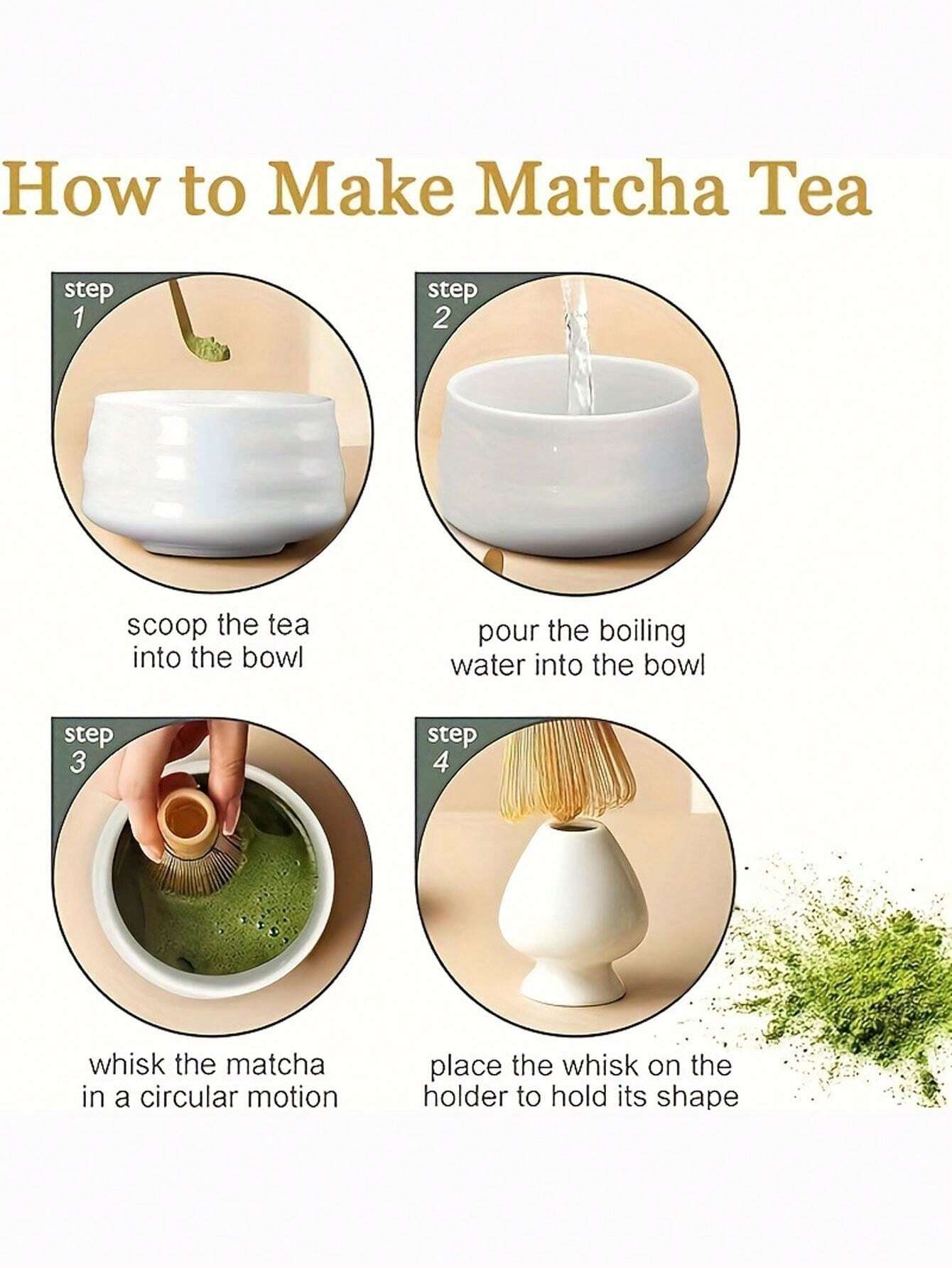 How to Make Matcha Tea

step
1

scoop the tea into the bowl

step
2

pour the boiling water into the bowl

step
3

whisk the matcha in a circular motion

step
4

place the whisk on the holder to hold its shape