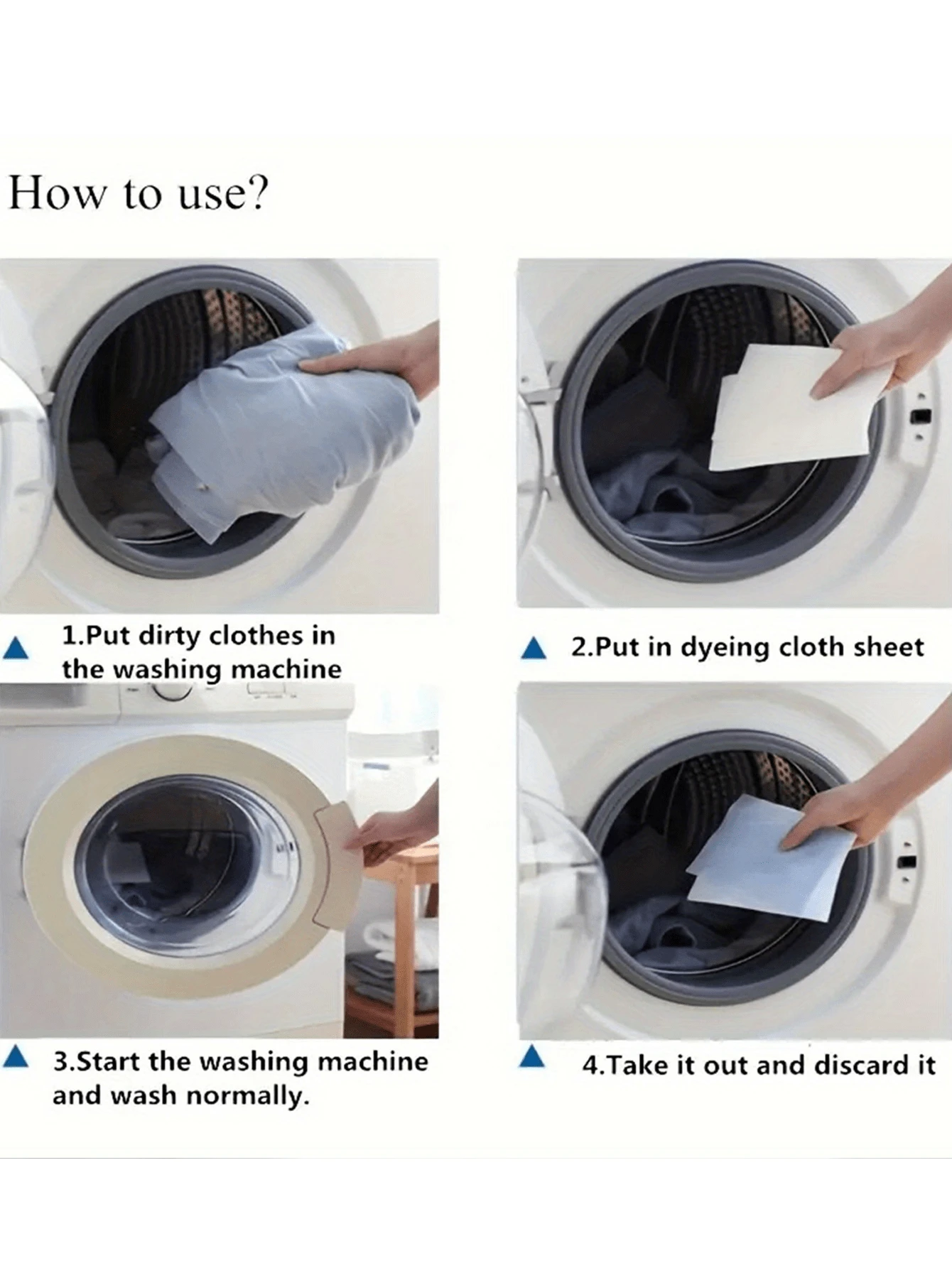 How to use?

1.Put dirty clothes in the washing machine

2.Put in dyeing cloth sheet

3.Start the washing machine and wash normally.

4.Take it out and discard it