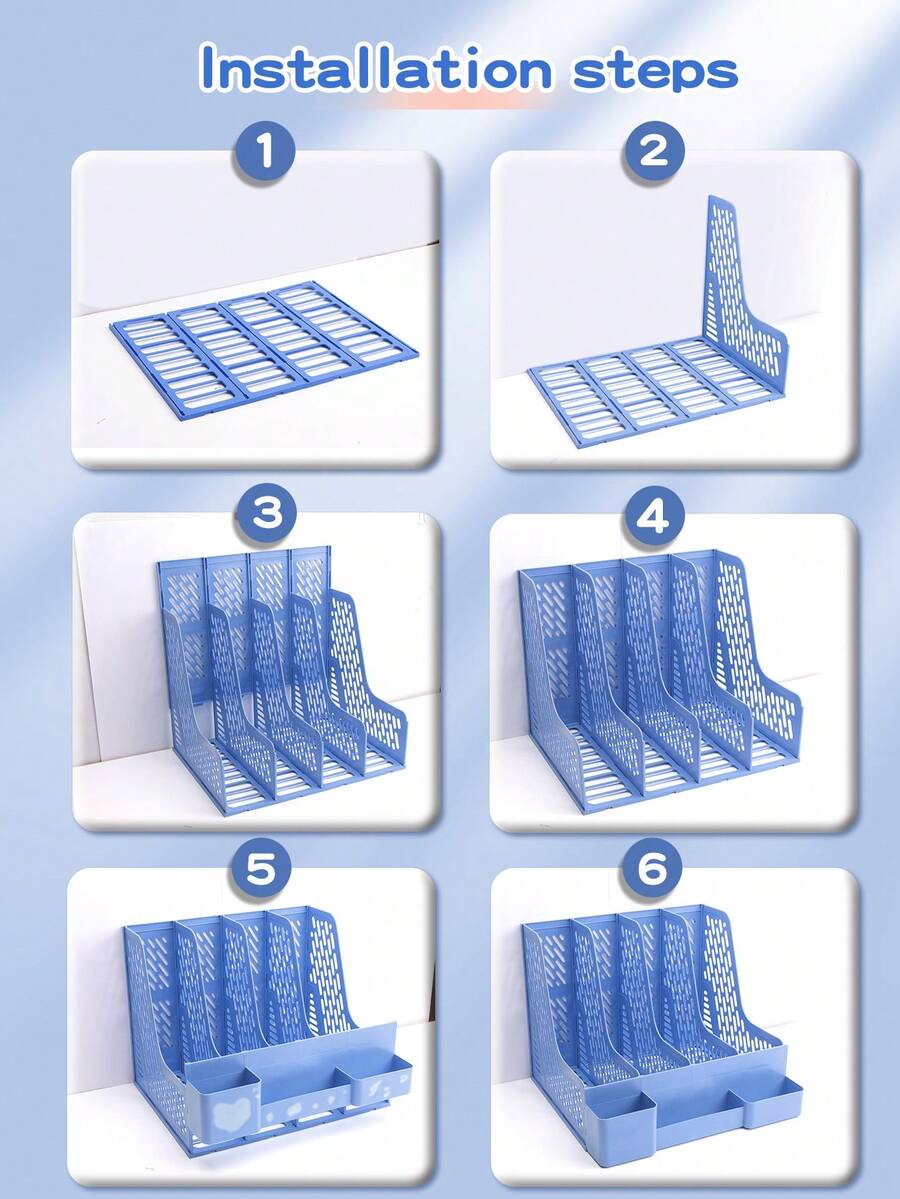 Installation steps

1

2

3

4

5

6