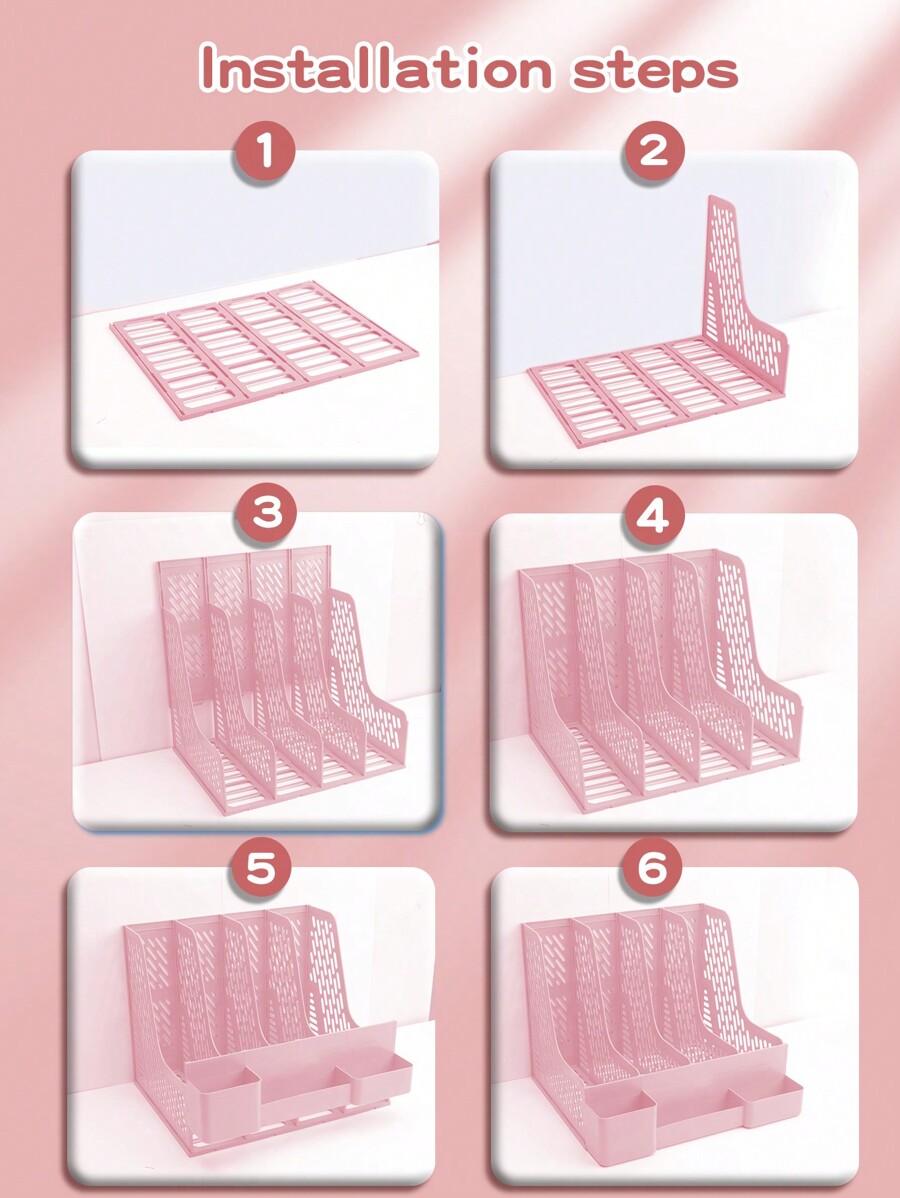 Installation steps

1

2

3

4

5

6