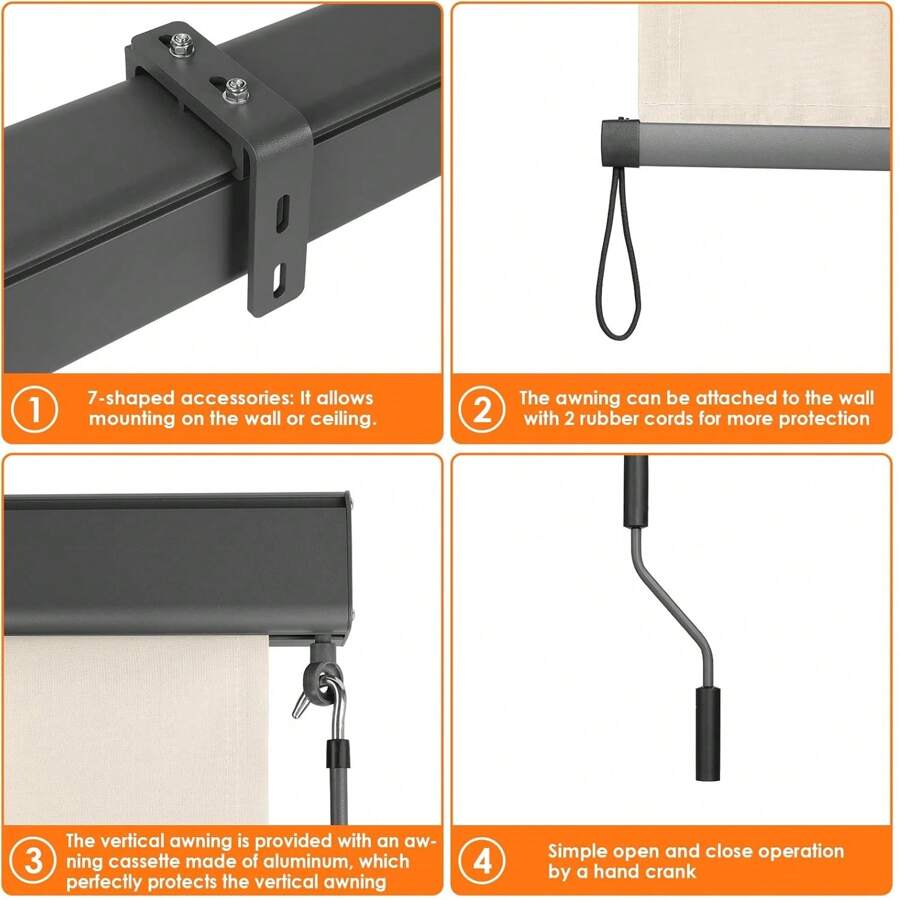 1

7-shaped accessories: It allows mounting on the wall or ceiling.

2

The awning can be attached to the wall with 2 rubber cords for more protection

3

The vertical awning is provided with an awning cassette made of aluminum, which perfectly protects the vertical awning

4

Simple open and close operation by a hand crank