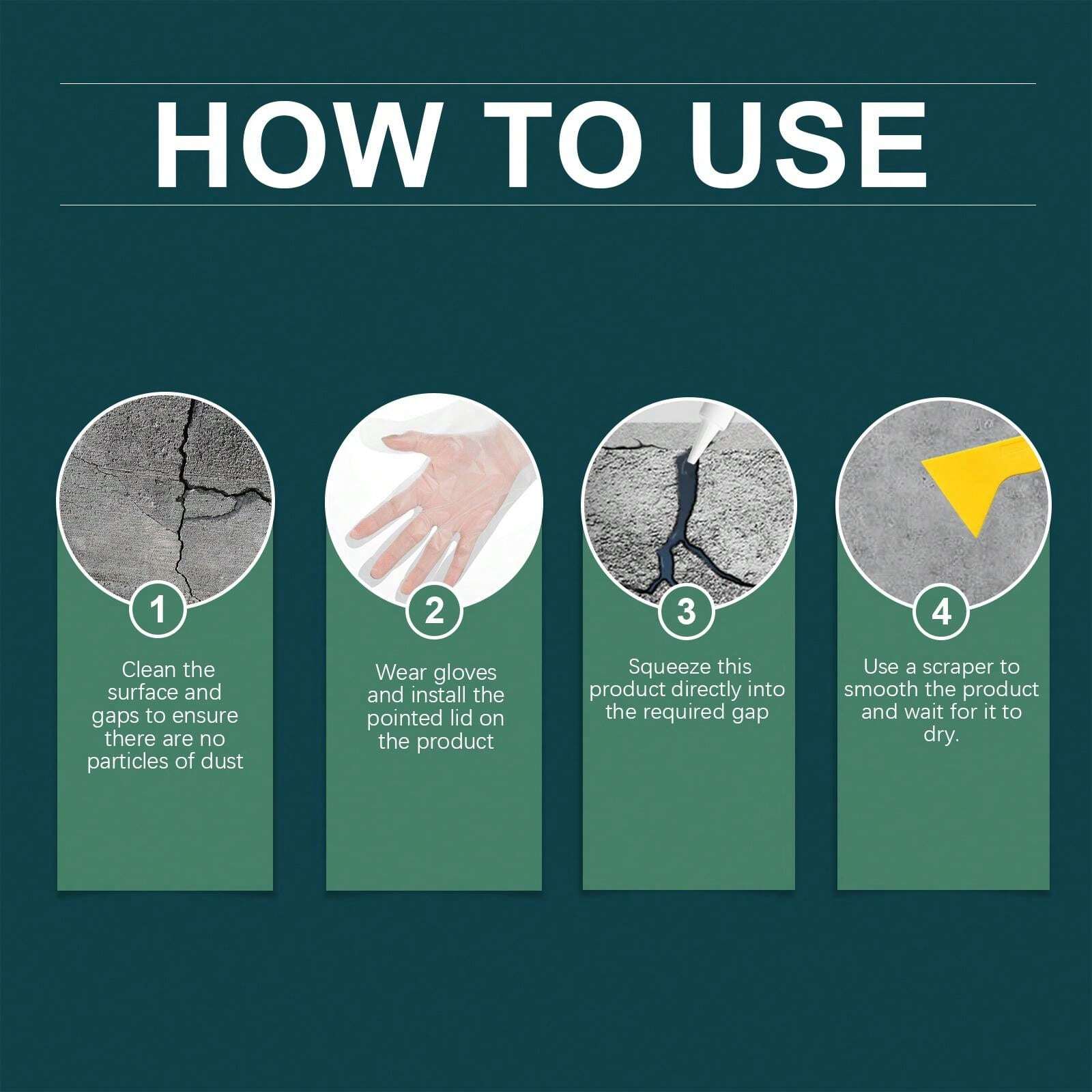 HOW TO USE

1

Clean the surface and gaps to ensure there are no particles of dust

2

Wear gloves and install the pointed lid on the product

3

Squeeze this product directly into the required gap

4

Use a scraper to smooth the product and wait for it to dry.