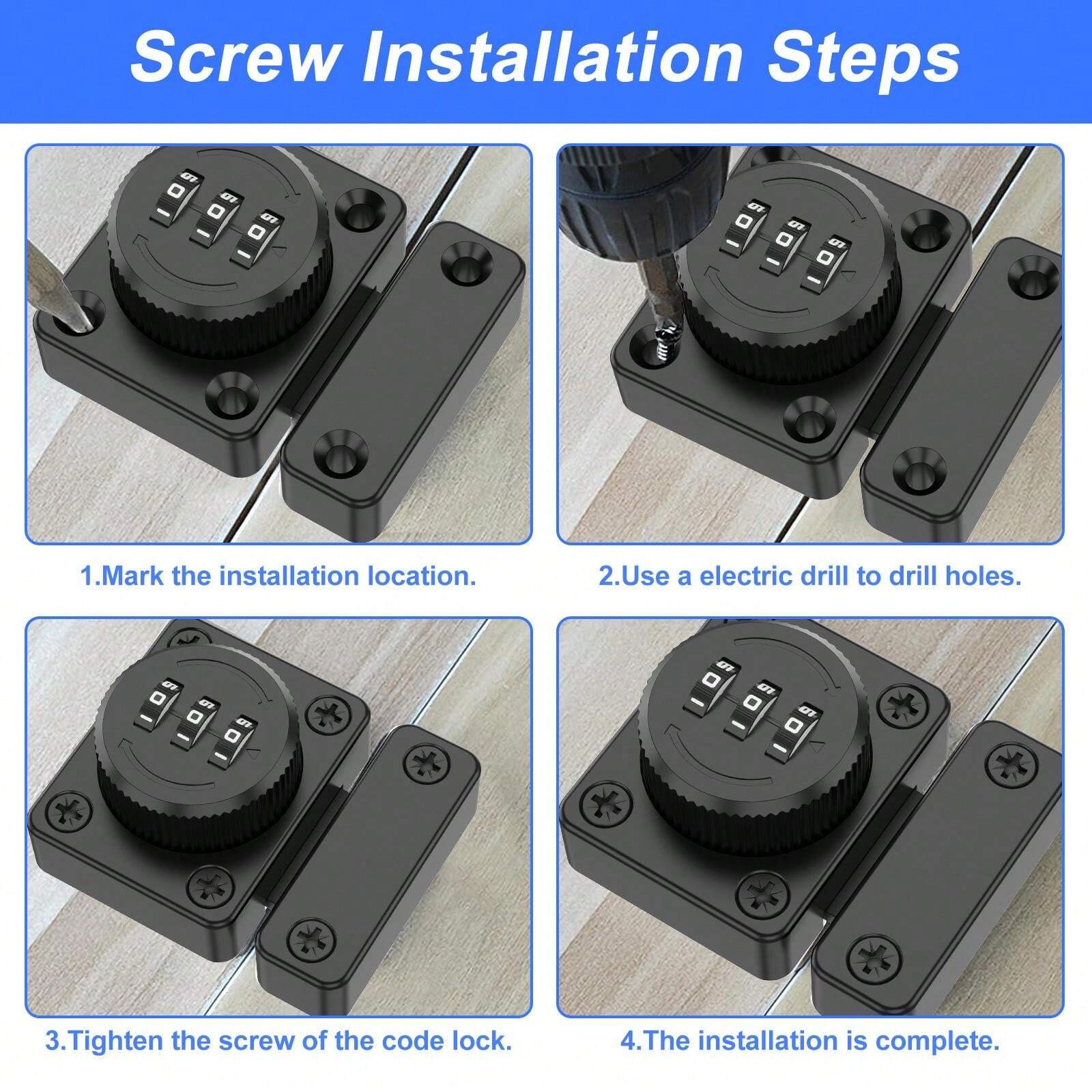 Screw Installation Steps

1.Mark the installation location.

2.Use a electric drill to drill holes.

3.Tighten the screw of the code lock.

4.The installation is complete.