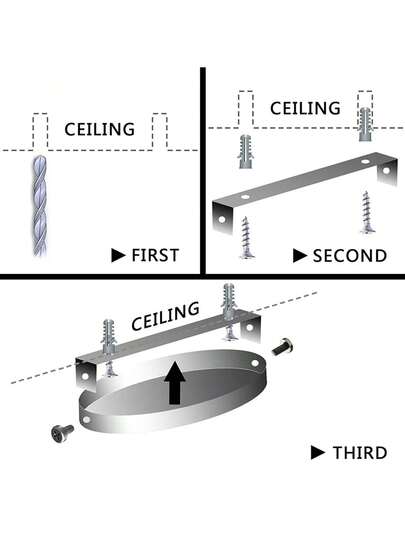 CEILING

▶ FIRST

CEILING

▶ SECOND

CEILING

▶ THIRD