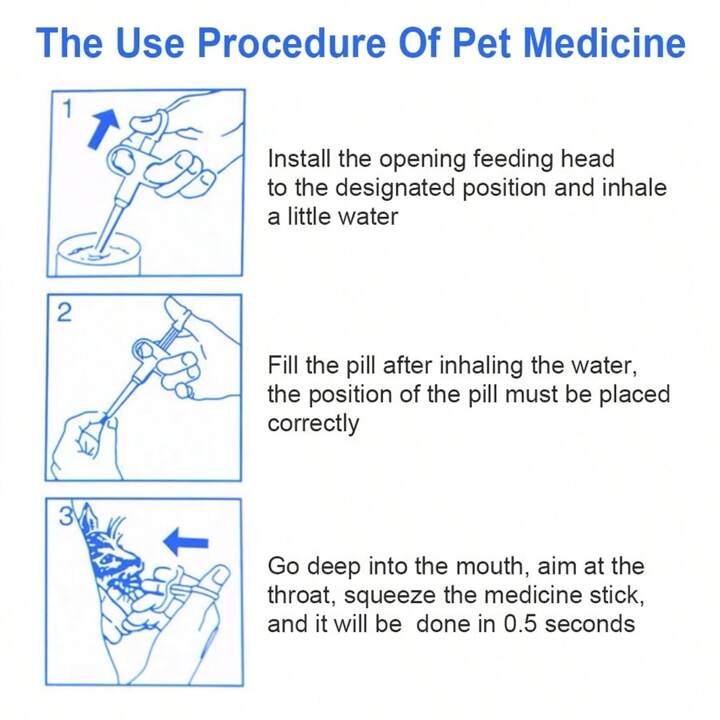 The Use Procedure Of Pet Medicine

1

Install the opening feeding head to the designated position and inhale a little water

2

Fill the pill after inhaling the water, the position of the pill must be placed correctly

3

Go deep into the mouth, aim at the throat, squeeze the medicine stick, and it will be done in 0.5 seconds