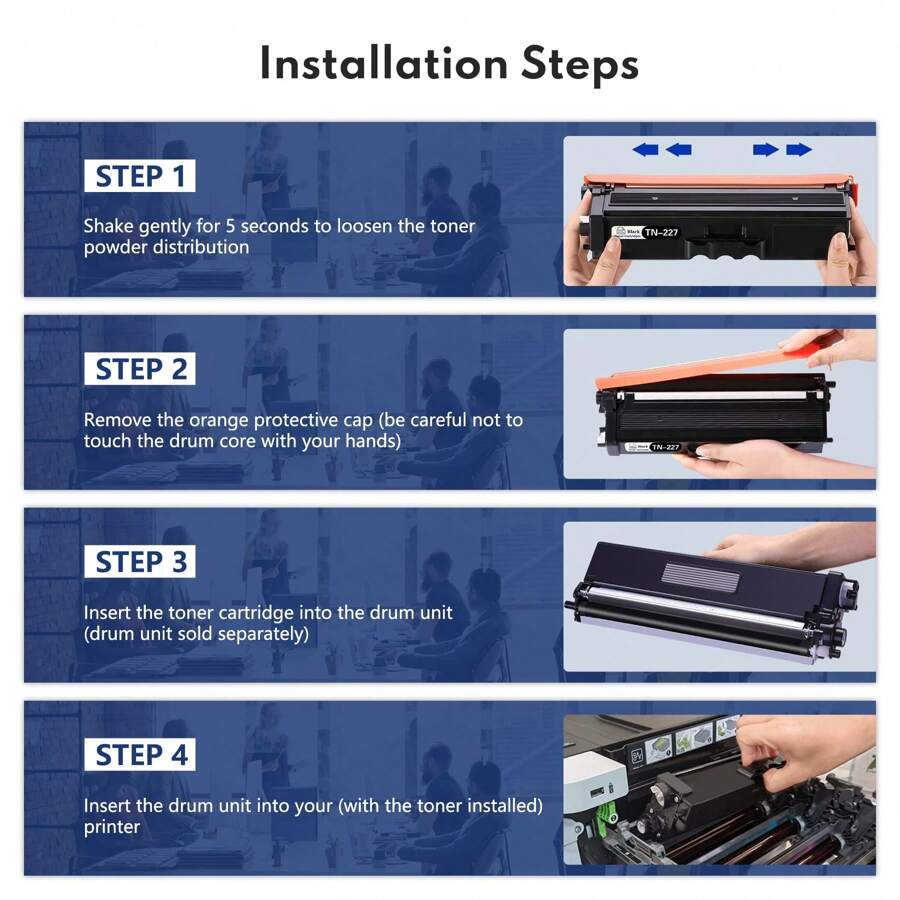 Installation Steps

STEP 1

Shake gently for 5 seconds to loosen the toner powder distribution

Black TN-227

STEP 2

Remove the orange protective cap (be careful not to touch the drum core with your hands)

Black TN-227

STEP 3

Insert the toner cartridge into the drum unit (drum unit sold separately)

STEP 4

Insert the drum unit into your (with the toner installed) printer