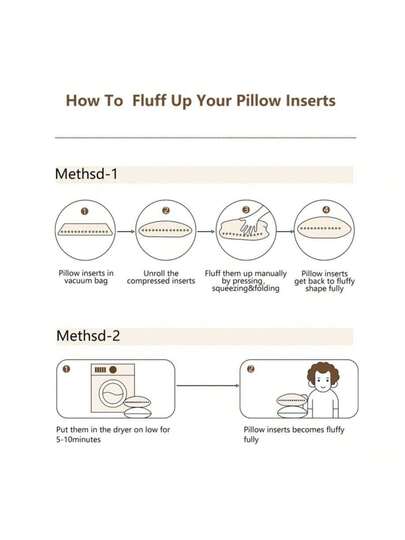 How To Fluff Up Your Pillow Inserts

Methsd-1

1
Pillow inserts in vacuum bag

2
Unroll the compressed inserts

3
Fluff them up manually by pressing, squeezing&folding

4
Pillow inserts get back to fluffy shape fully

Methsd-2

1
Put them in the dryer on low for 5-10minutes

2
Pillow inserts becomes fluffy fully