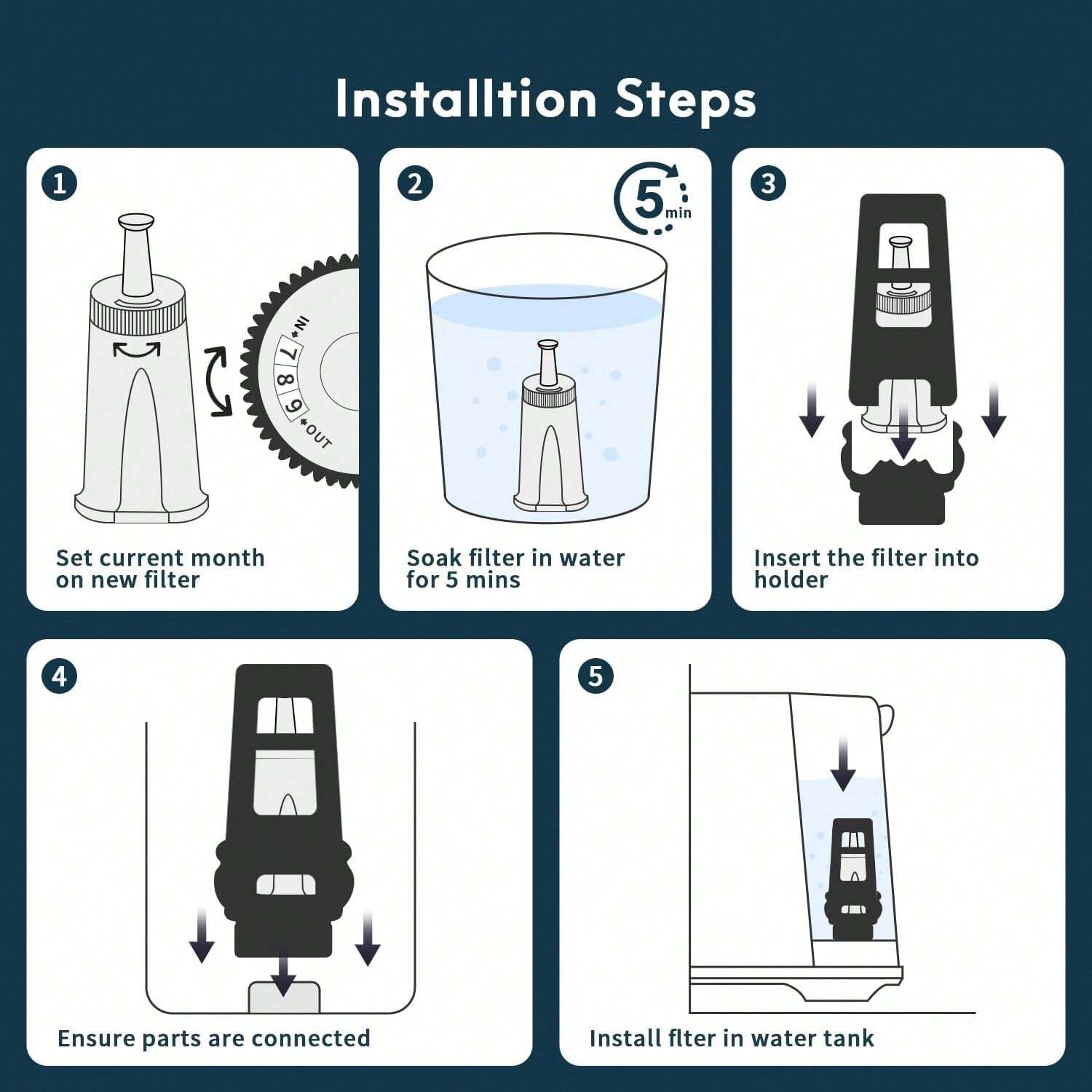 Installtion Steps

1

IN
7
8
9
OUT

Set current month on new filter

2

5 min

Soak filter in water for 5 mins

3

Insert the filter into holder

4

Ensure parts are connected

5

Install flter in water tank