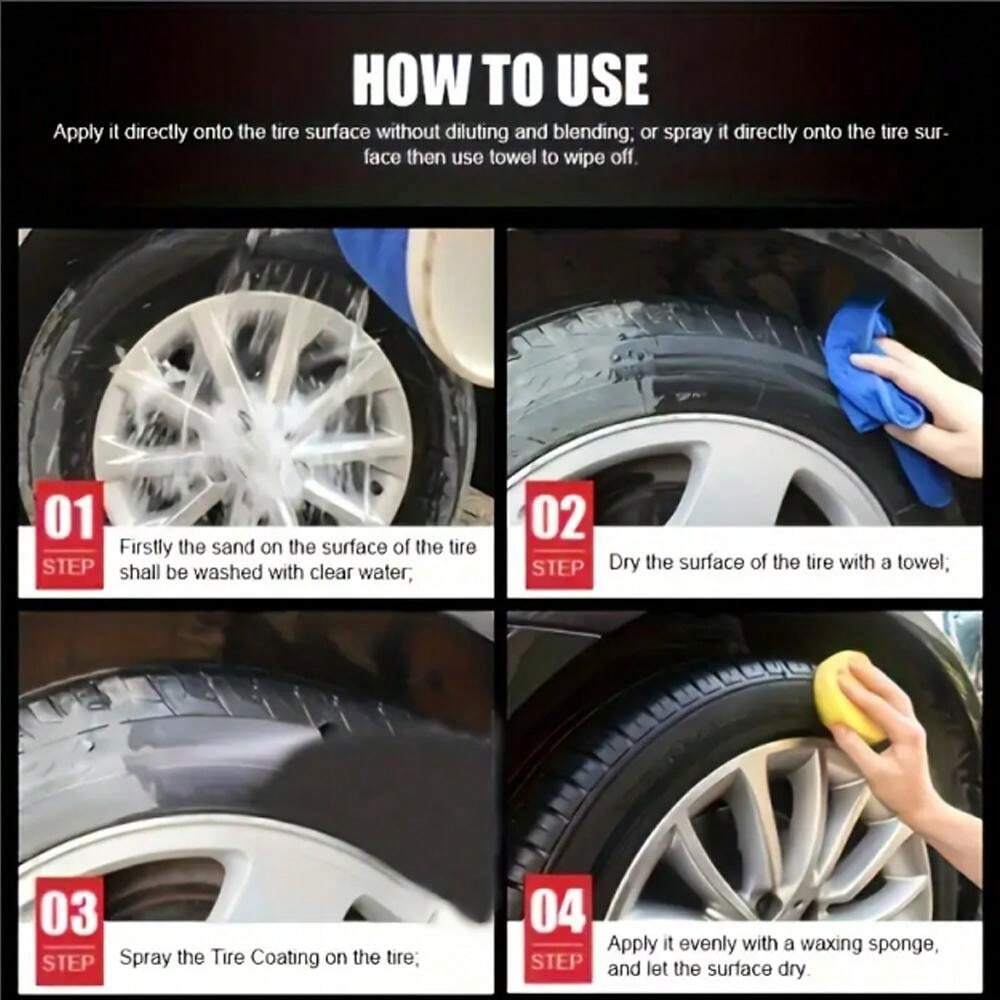 HOW TO USE

Apply it directly onto the tire surface without diluting and blending; or spray it directly onto the tire surface then use towel to wipe off.

01
STEP
Firstly the sand on the surface of the tire shall be washed with clear water;

02
STEP
Dry the surface of the tire with a towel;

03
STEP
Spray the Tire Coating on the tire;

04
STEP
Apply it evenly with a waxing sponge, and let the surface dry.