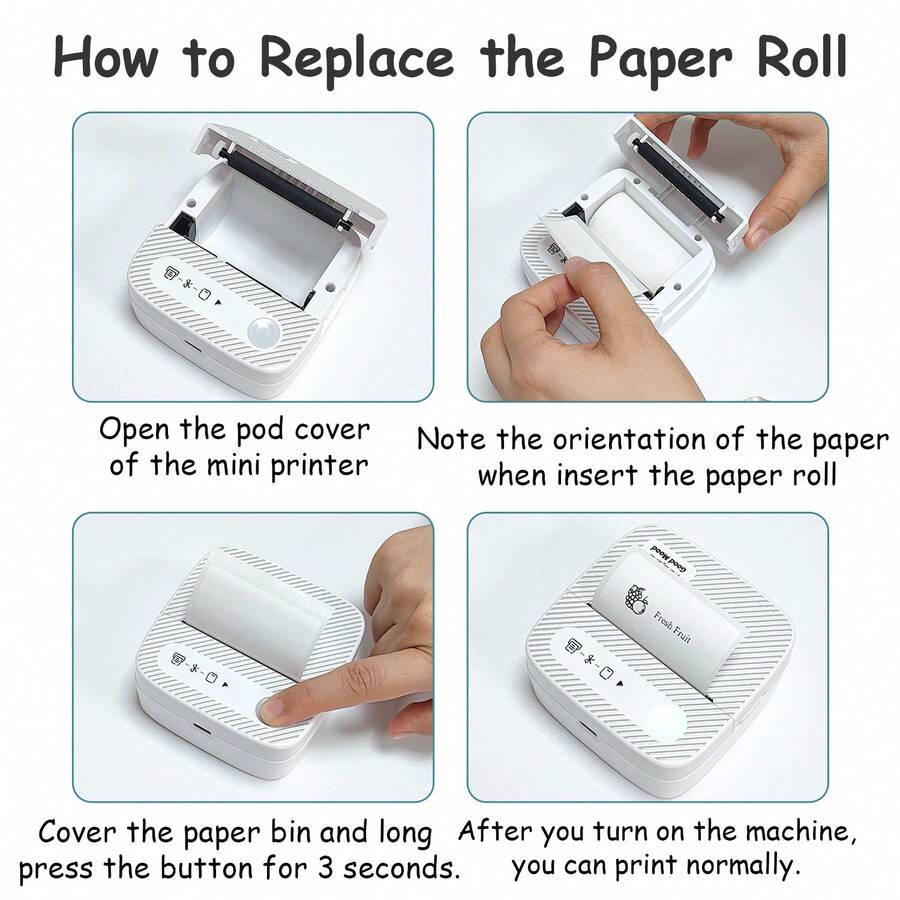 How to Replace the Paper Roll

Open the pod cover of the mini printer

Note the orientation of the paper when insert the paper roll

Cover the paper bin and long press the button for 3 seconds.

Good Mood

Fresh Fruit

After you turn on the machine, you can print normally.