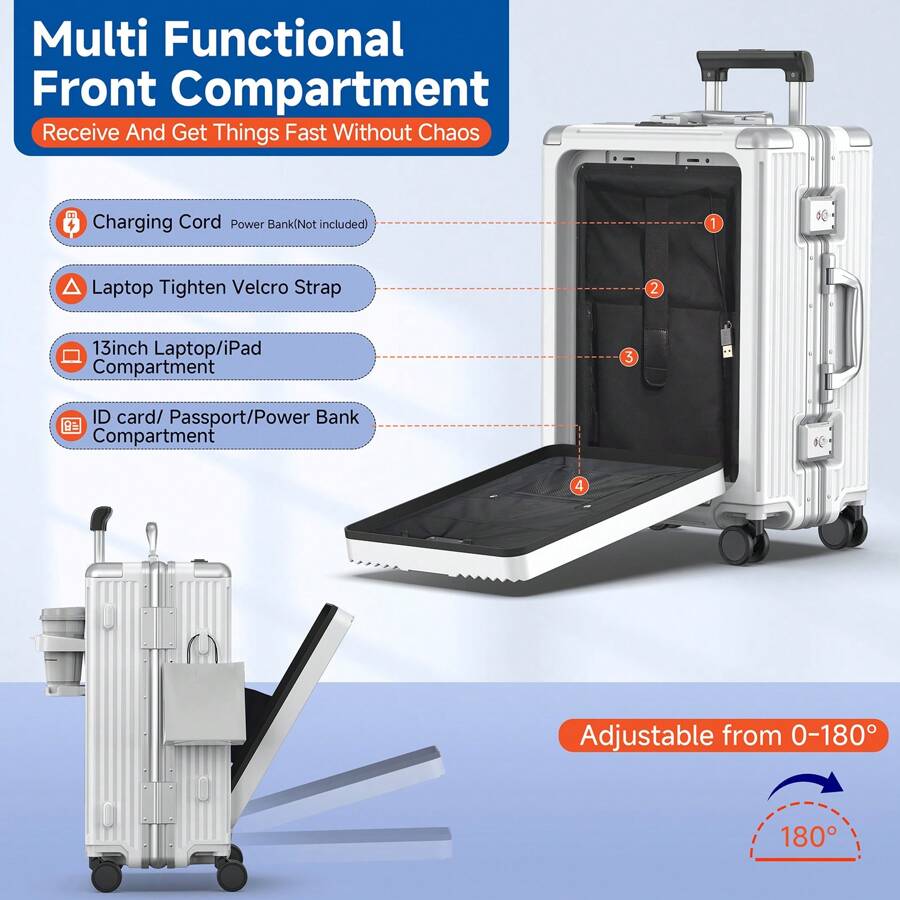 Multi Functional Front Compartment

Receive And Get Things Fast Without Chaos

Charging Cord Power Bank(Not included)

Laptop Tighten Velcro Strap

13inch Laptop/iPad Compartment

ID card/ Passport/Power Bank Compartment

1

2

3

4

Adjustable from 0-180°

180°