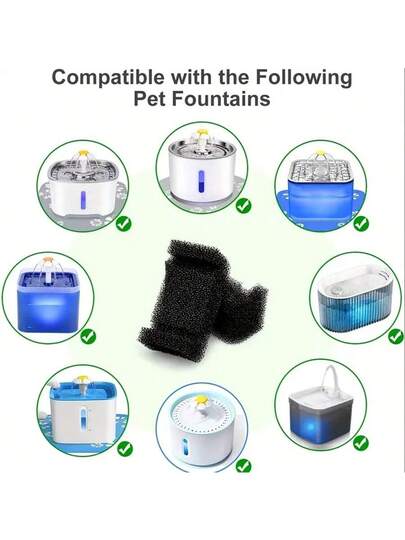 Compatible with the Following Pet Fountains