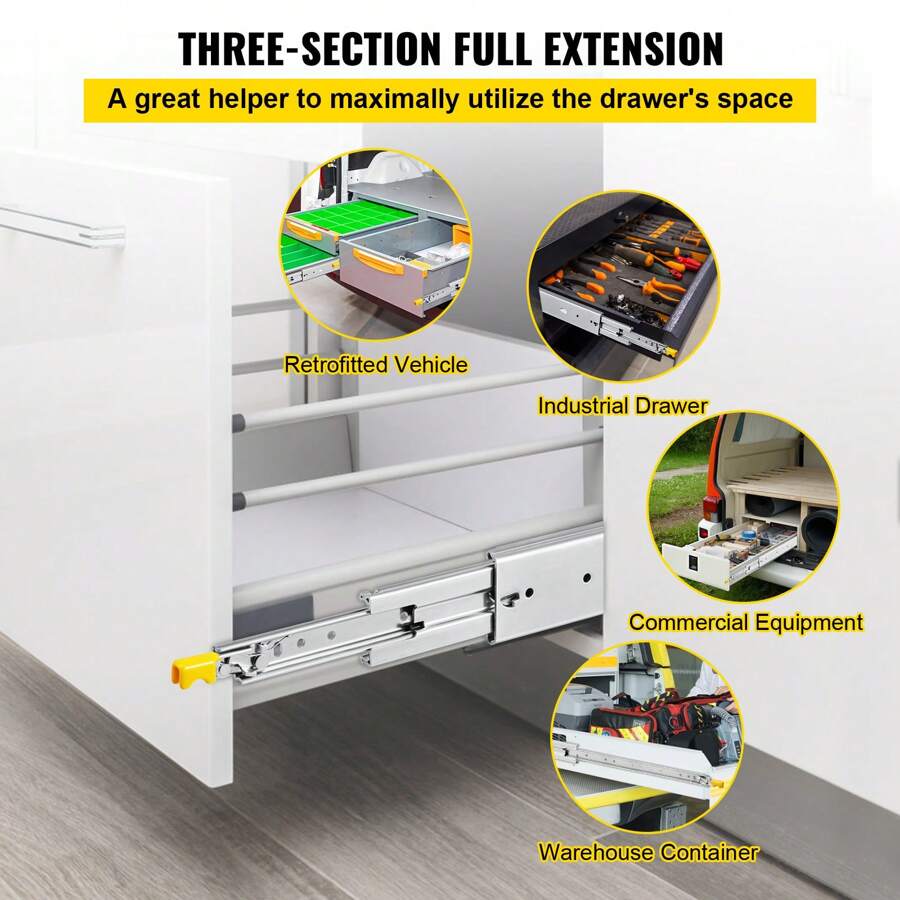 THREE-SECTION FULL EXTENSION

A great helper to maximally utilize the drawer's space

Retrofitted Vehicle

Industrial Drawer

Commercial Equipment

Warehouse Container