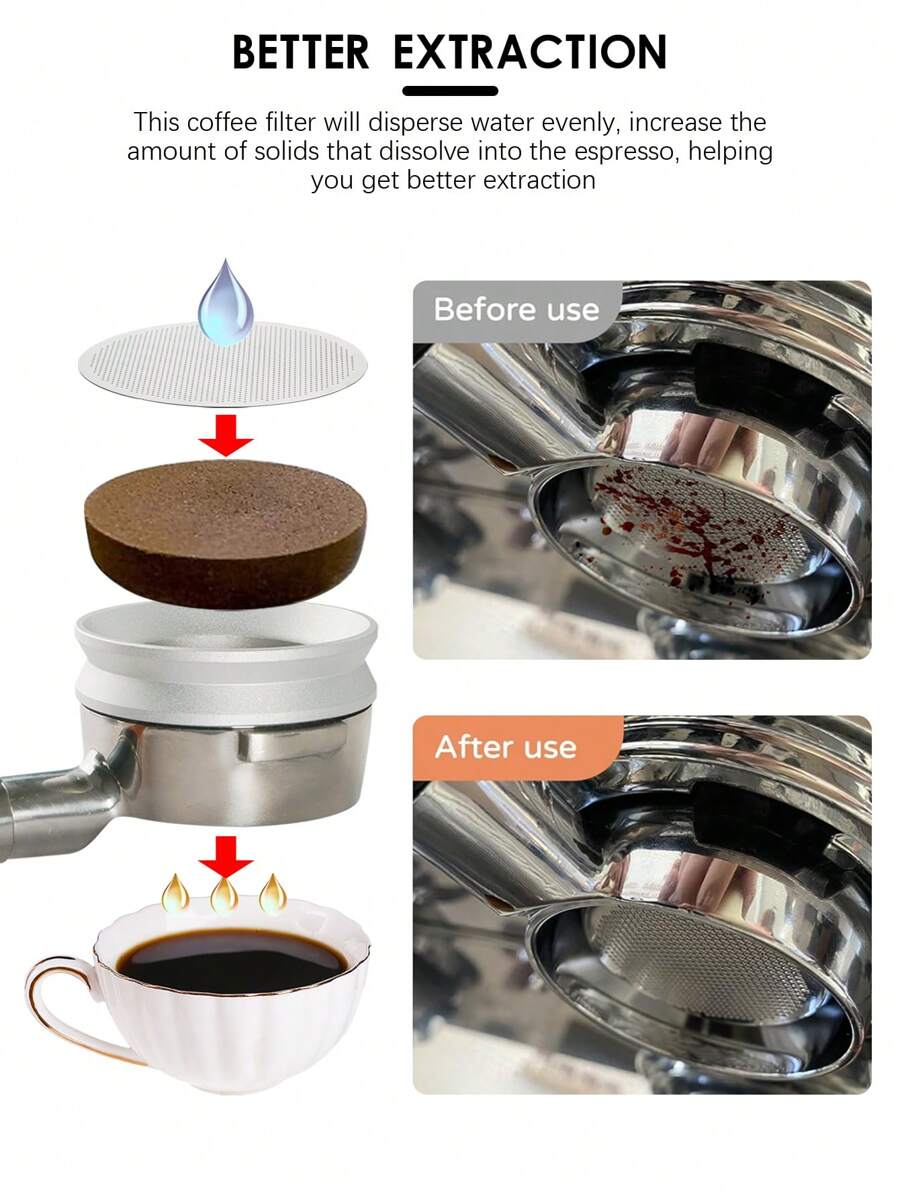 BETTER EXTRACTION

This coffee filter will disperse water evenly, increase the amount of solids that dissolve into the espresso, helping you get better extraction

Before use

After use