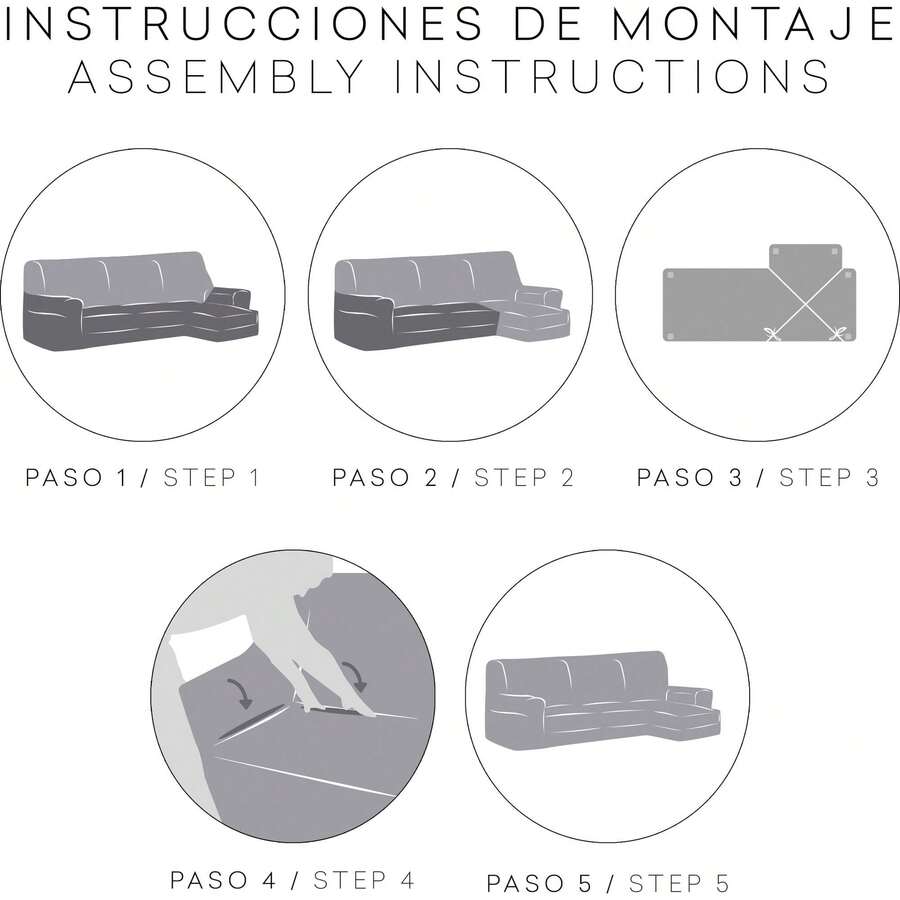 INSTRUCCIONES DE MONTAJE
ASSEMBLY INSTRUCTIONS

PASO 1 / STEP 1

PASO 2 / STEP 2

PASO 3 / STEP 3

PASO 4 / STEP 4

PASO 5 / STEP 5