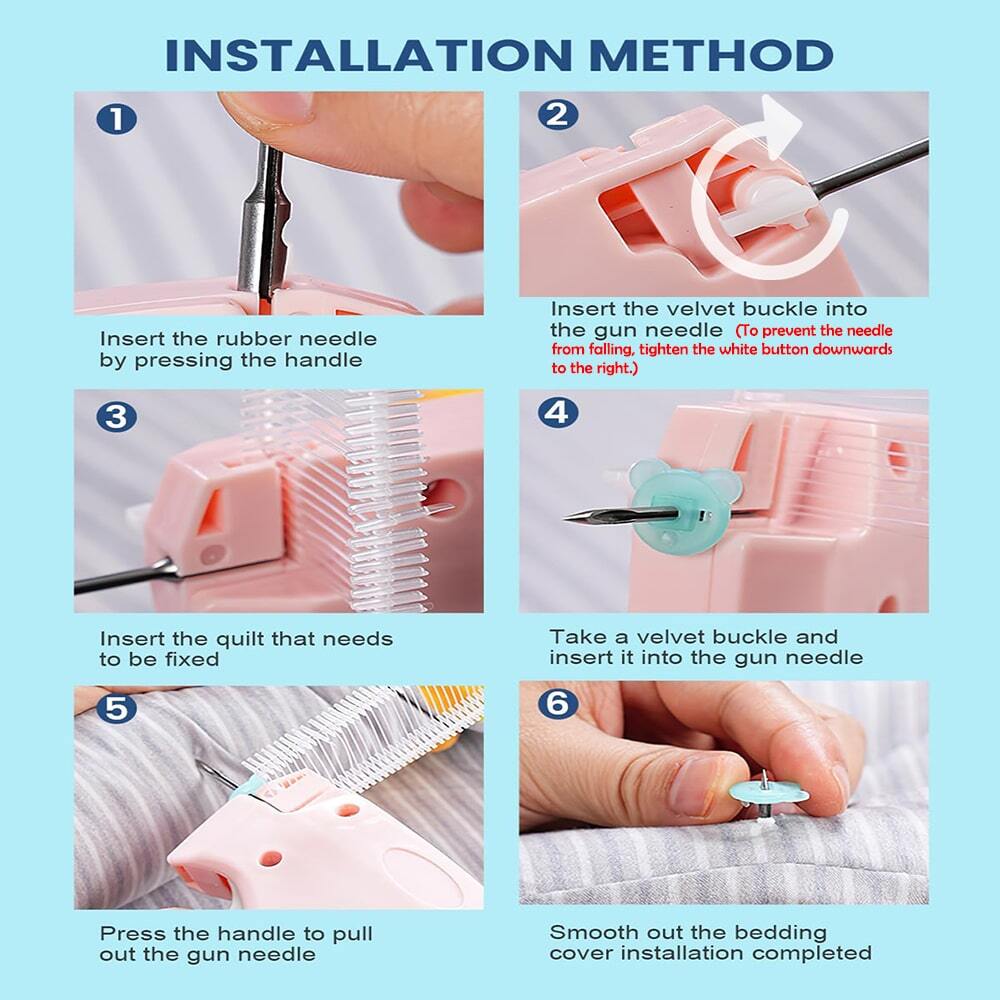 INSTALLATION METHOD

1

Insert the rubber needle by pressing the handle

2

Insert the velvet buckle into the gun needle (To prevent the needle from falling, tighten the white button downwards to the right.)

3

Insert the quilt that needs to be fixed

4

Take a velvet buckle and insert it into the gun needle

5

Press the handle to pull out the gun needle

6

Smooth out the bedding cover installation completed