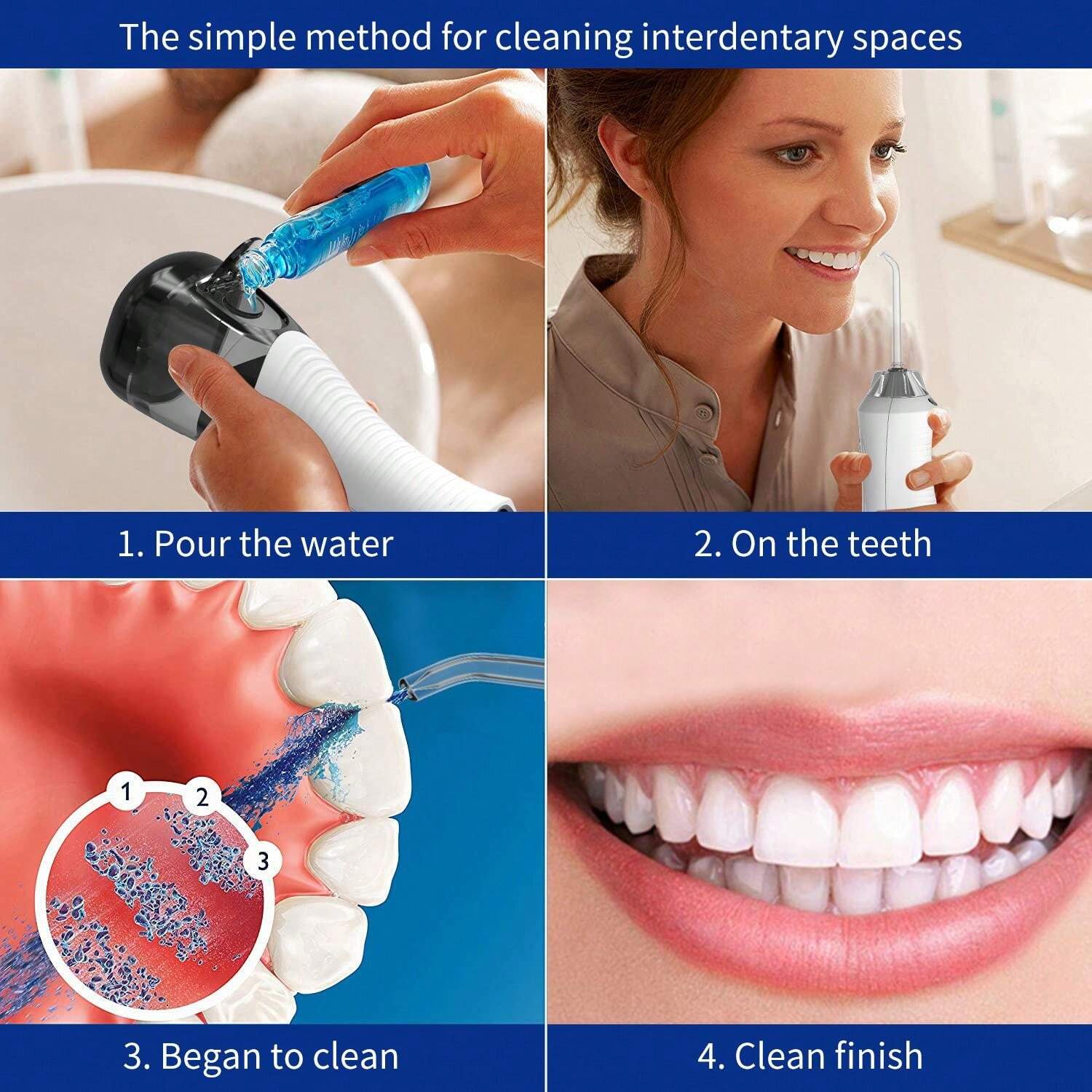 The simple method for cleaning interdentary spaces

1. Pour the water

2. On the teeth

1
2
3

3. Began to clean

4. Clean finish