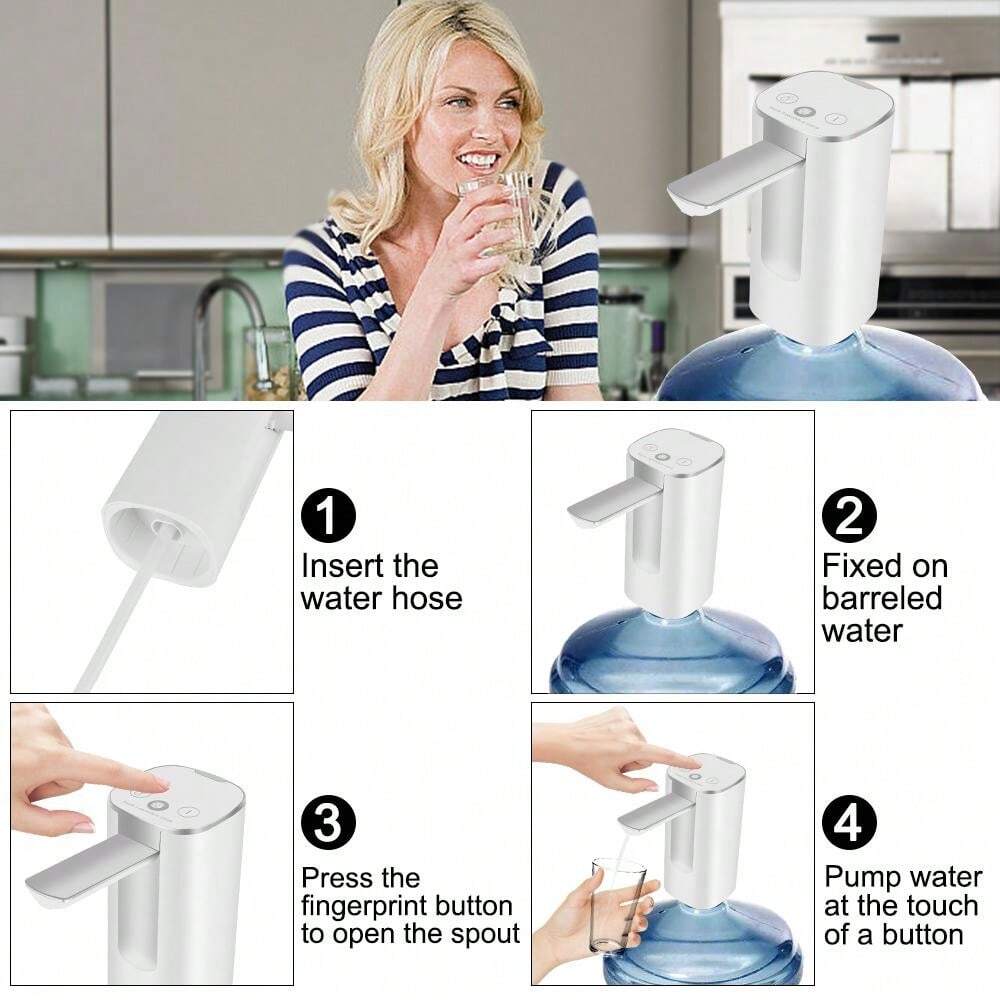 1
Insert the water hose

2
Fixed on barreled water

3
Press the fingerprint button to open the spout

4
Pump water at the touch of a button