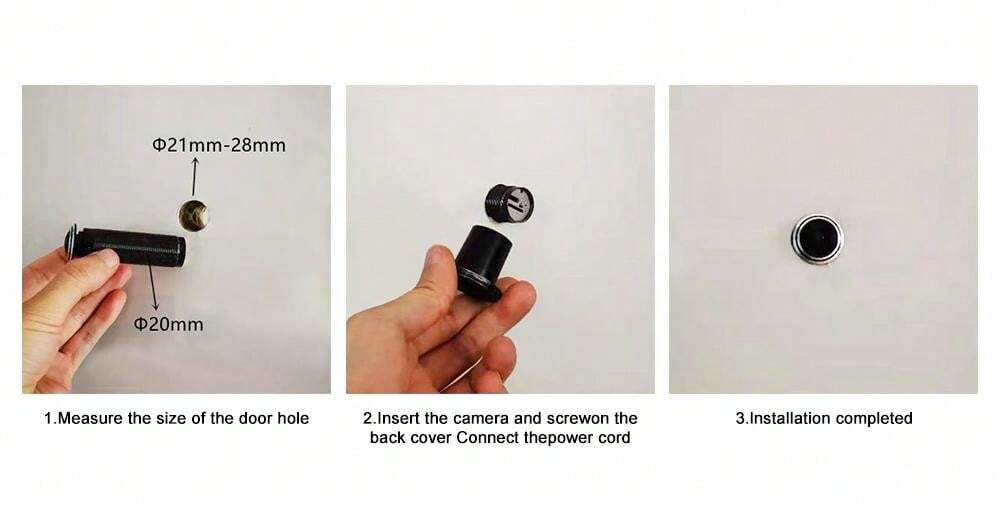 Φ21mm-28mm

Φ20mm

1.Measure the size of the door hole

2.Insert the camera and screwon the back cover Connect thepower cord

3.Installation completed