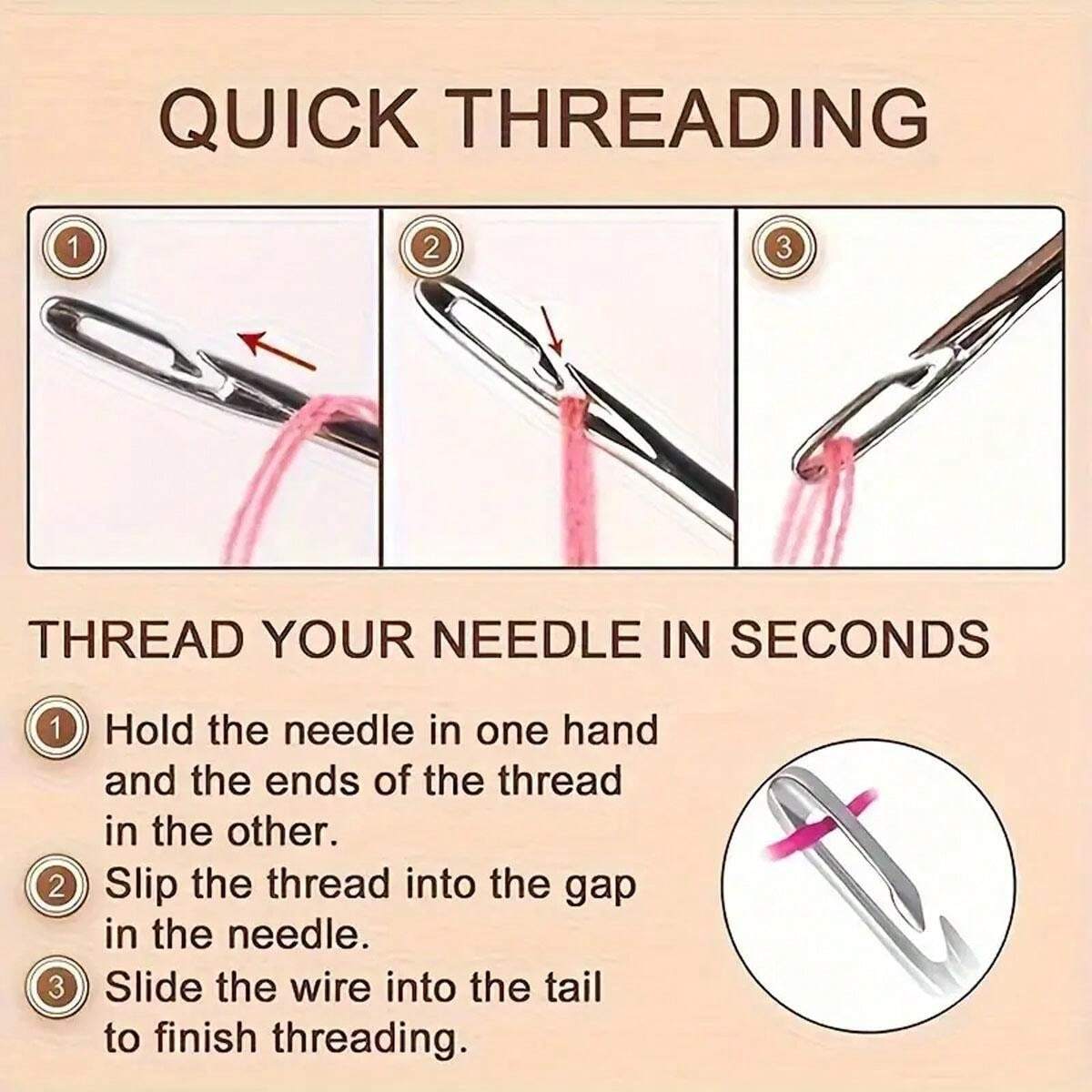 QUICK THREADING

1

2

3

THREAD YOUR NEEDLE IN SECONDS

1 Hold the needle in one hand and the ends of the thread in the other.

2 Slip the thread into the gap in the needle.

3 Slide the wire into the tail to finish threading.