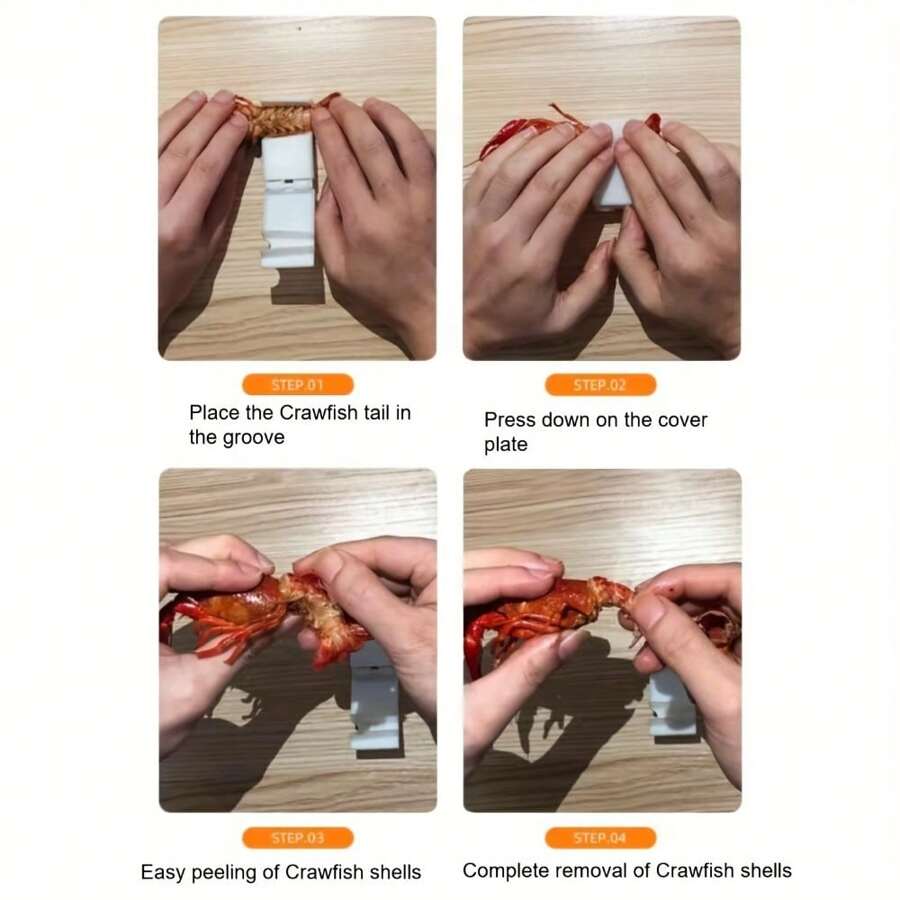 STEP.01

Place the Crawfish tail in the groove

STEP.02

Press down on the cover plate

STEP.03

Easy peeling of Crawfish shells

STEP.04

Complete removal of Crawfish shells