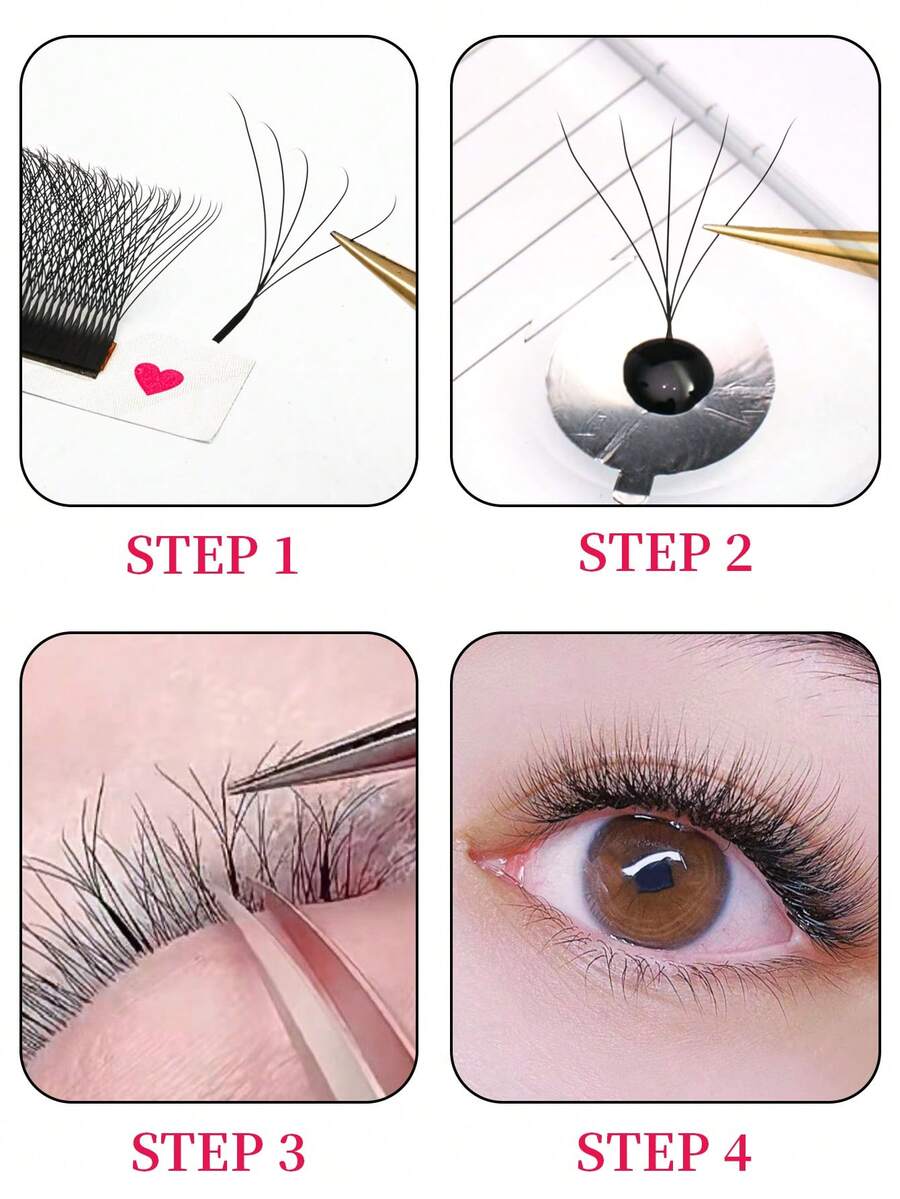 STEP 1

STEP 2

STEP 3

STEP 4