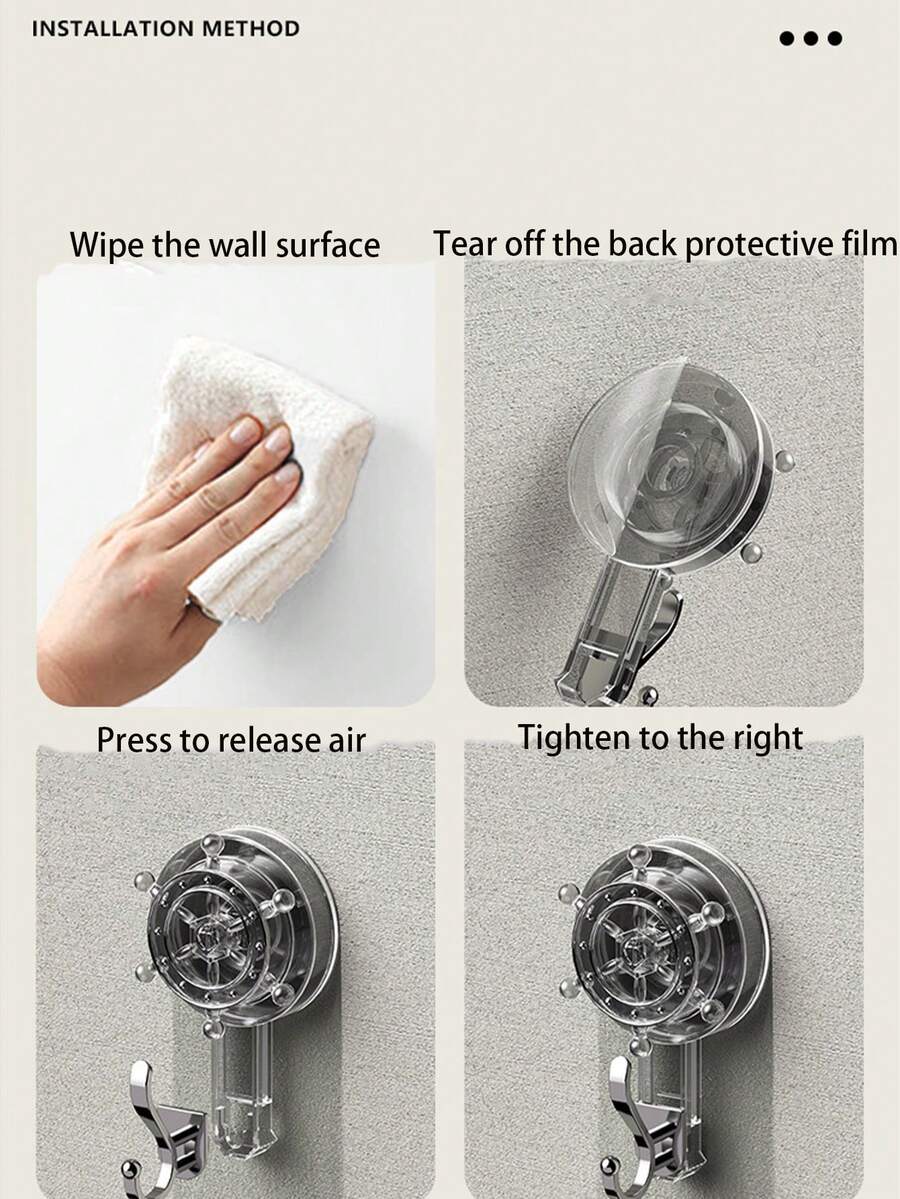 INSTALLATION METHOD

Wipe the wall surface

Tear off the back protective film

Press to release air

Tighten to the right