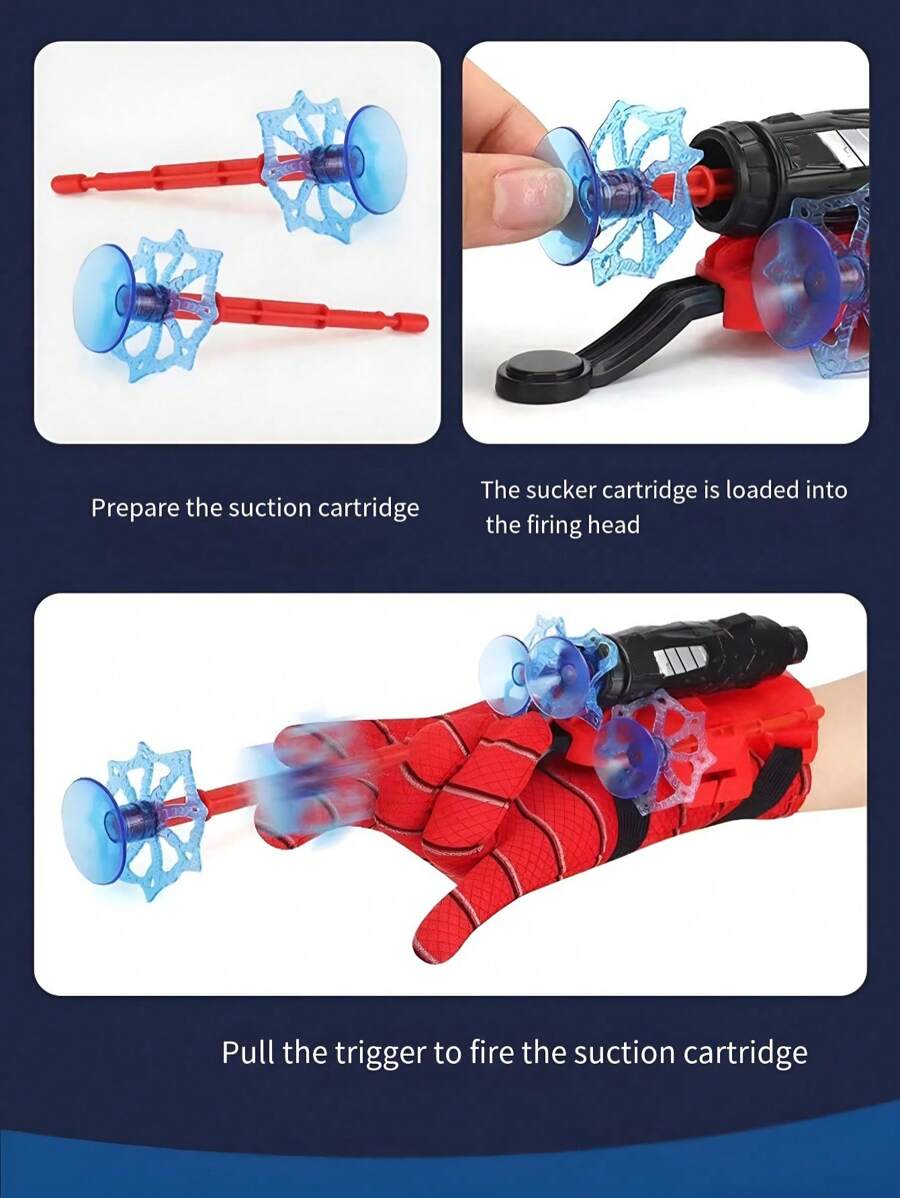 Prepare the suction cartridge

The sucker cartridge is loaded into the firing head

Pull the trigger to fire the suction cartridge